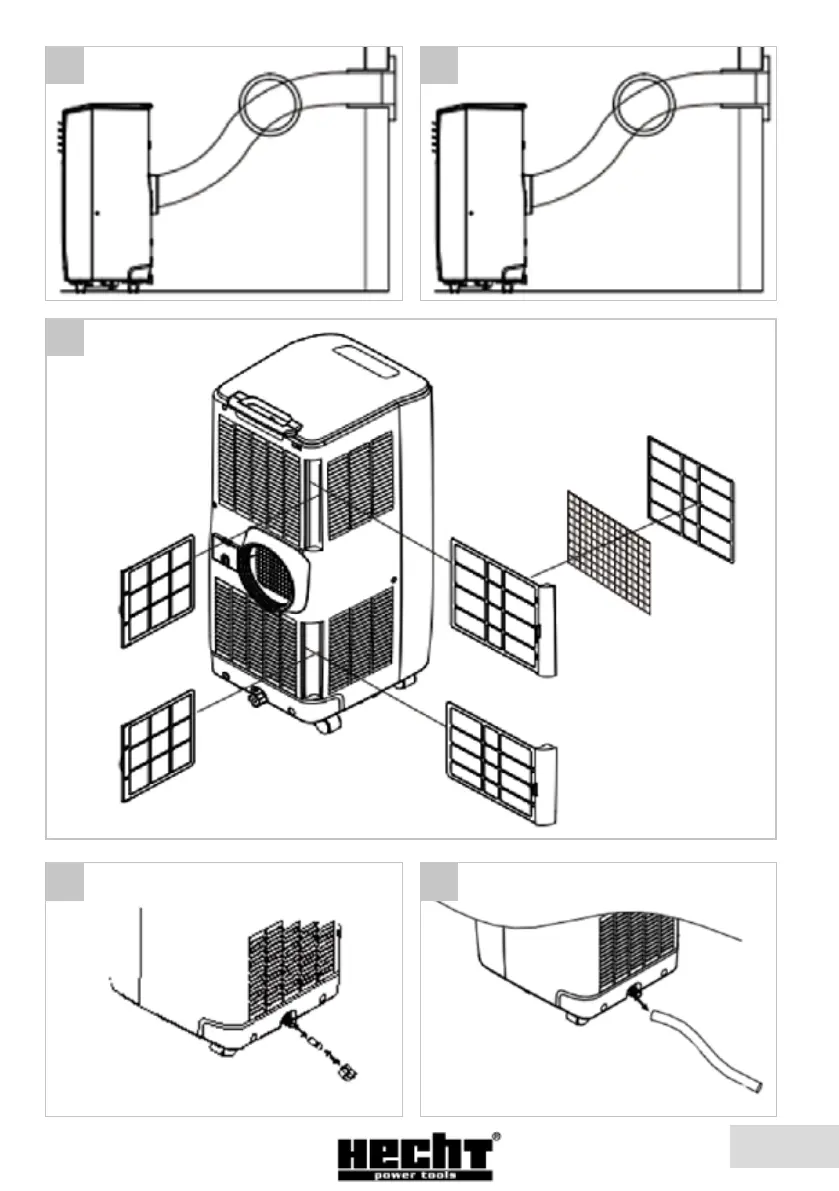 HECHT®
power tools