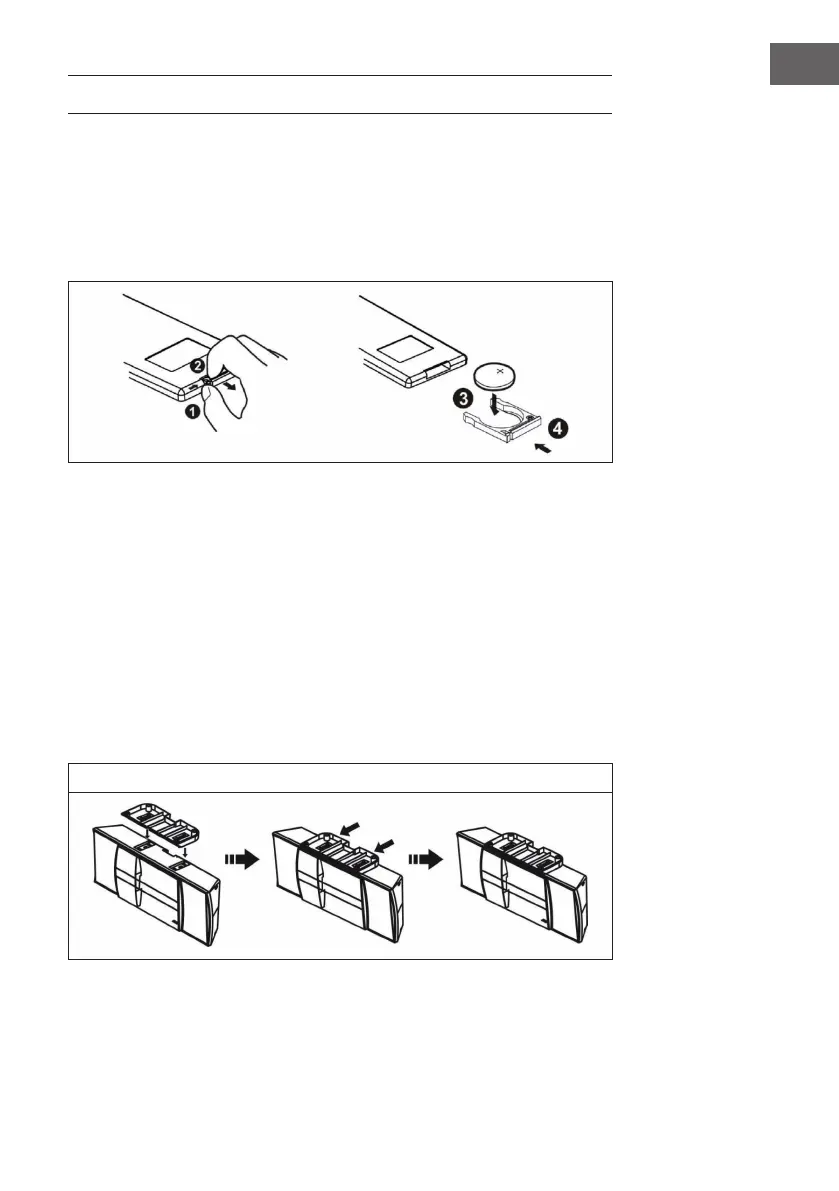 1

2

3

4