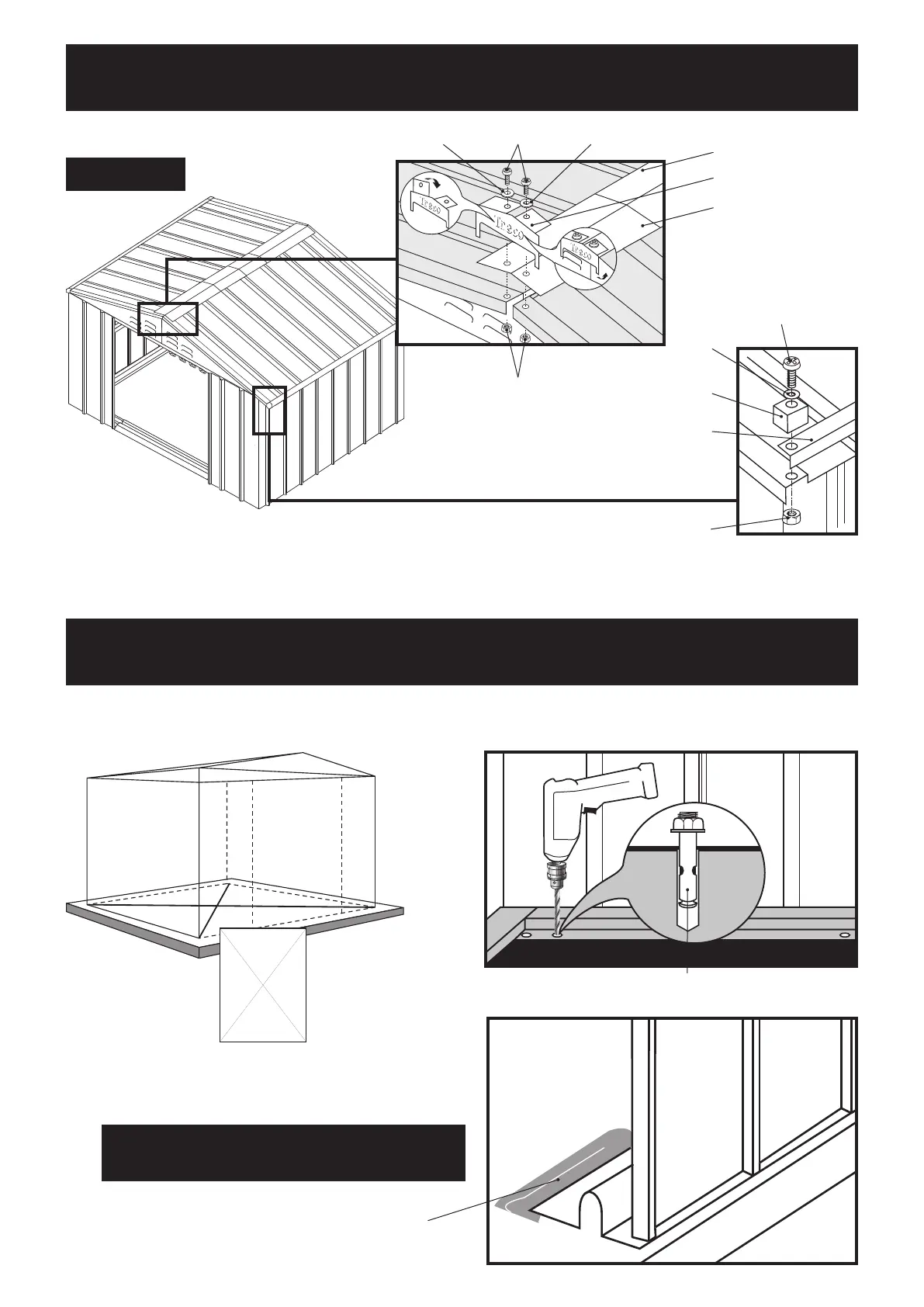 Treco

Treco

Treco