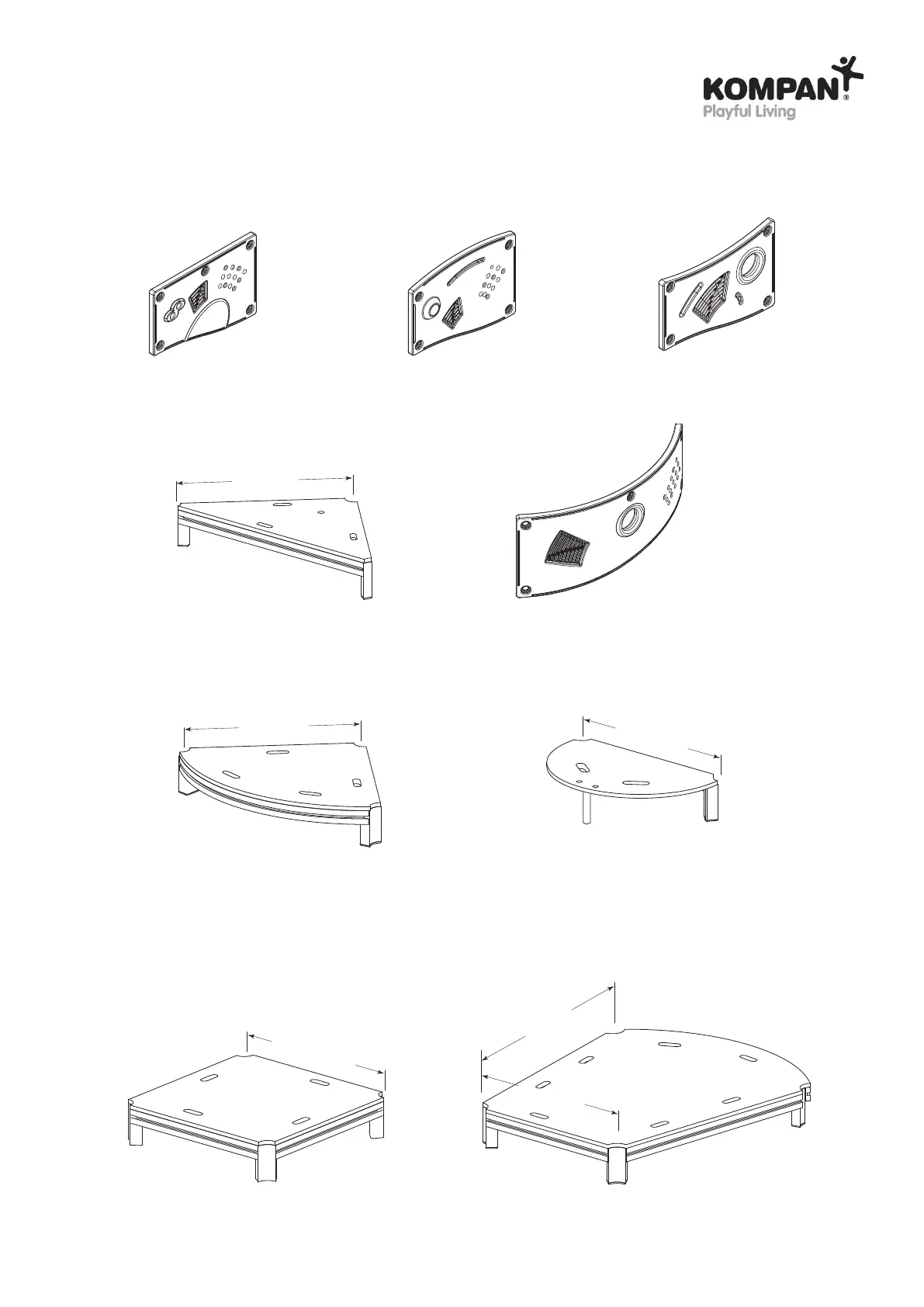 KOMPAN®
Playful Living