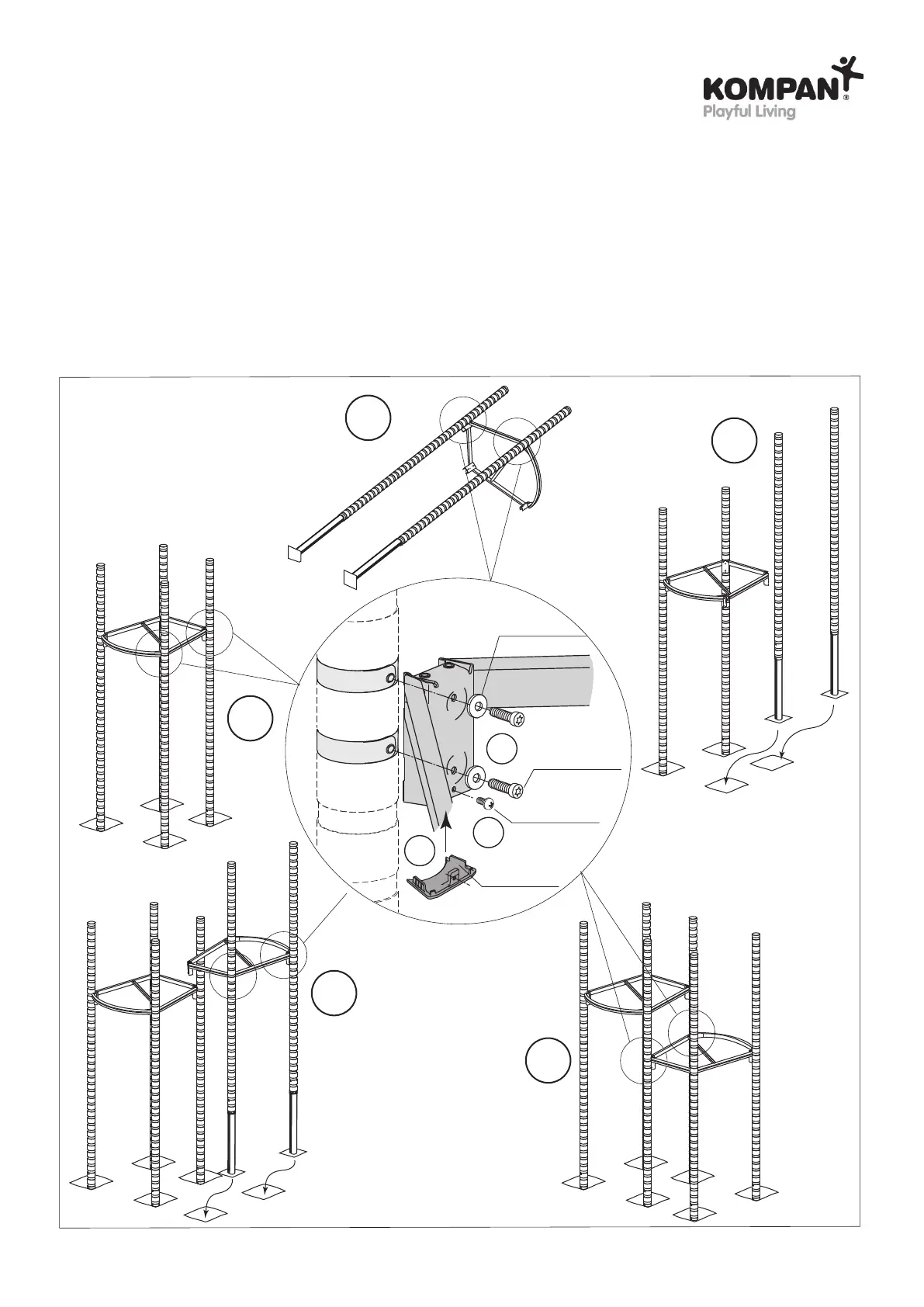 KOMPAN®
Playful Living