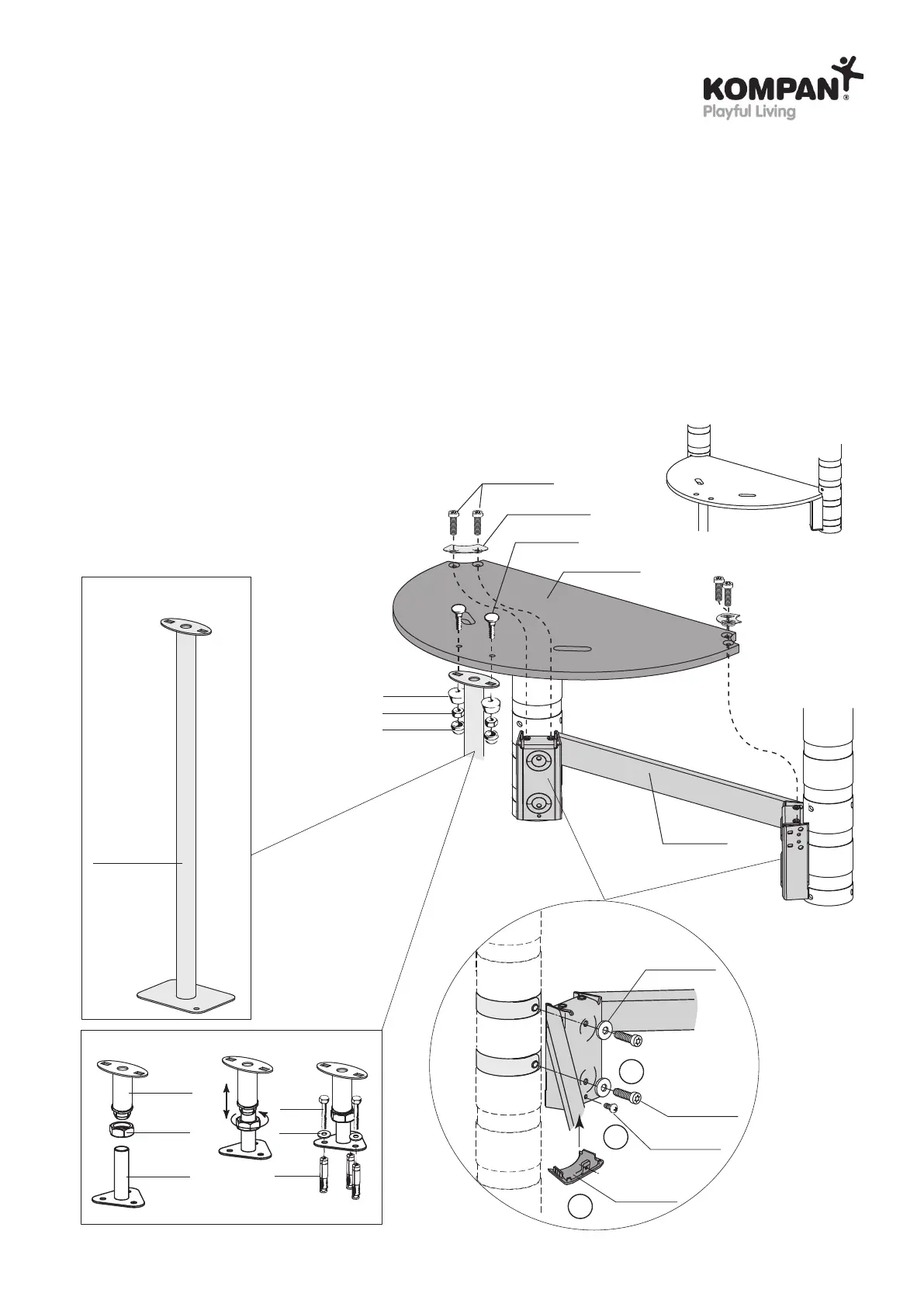 KOMPAN®
Playful Living