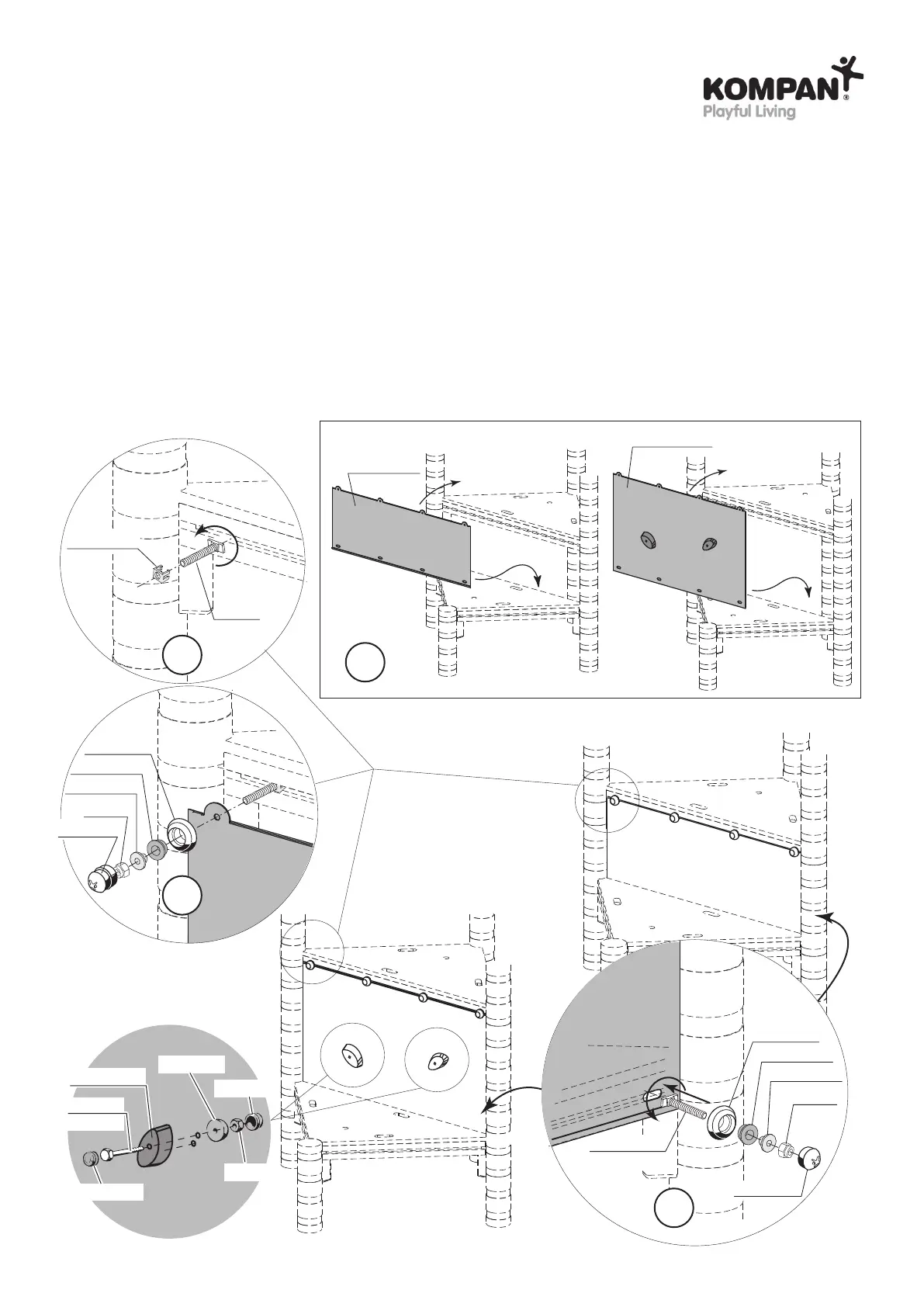 KOMPAN®
Playful Living