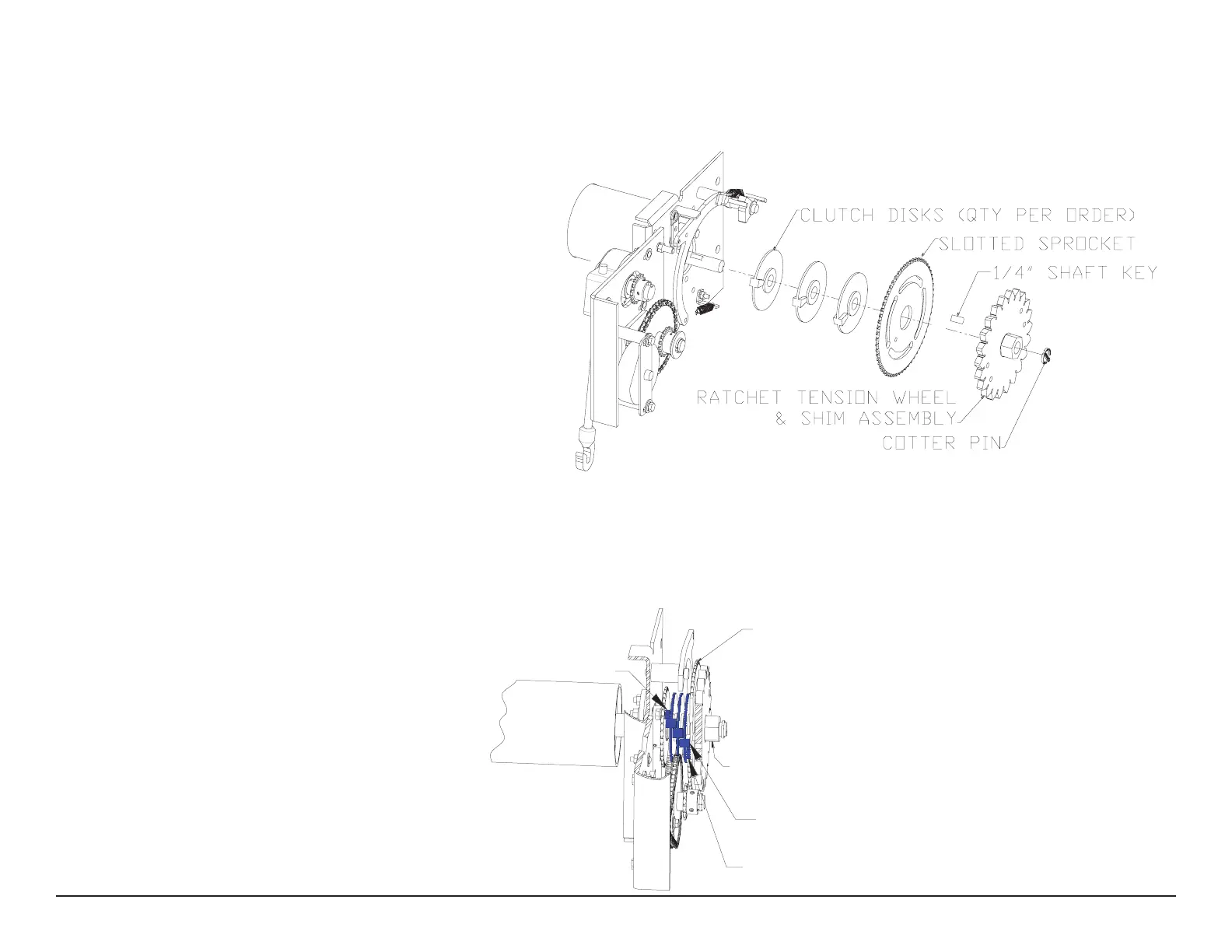 CLUTCH DISKS (QTY PER ORDER)
SLOTTED SPROCKET
1/4" SHAFT KEY
RATCHET TENSION WHEEL & SHIM ASSEMBLY
COTTER PIN