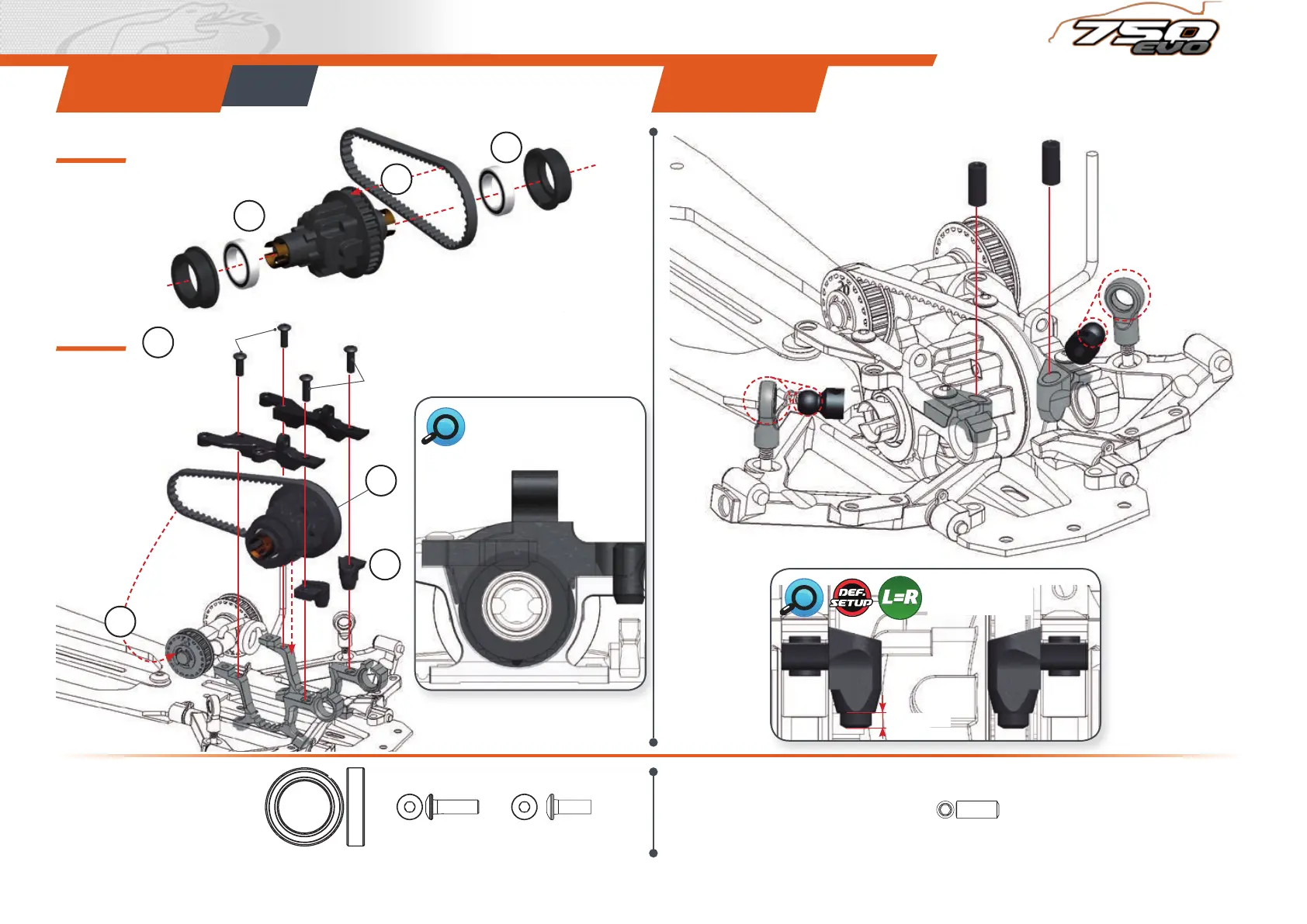 750 EVO

DEF. SETUP

L=R