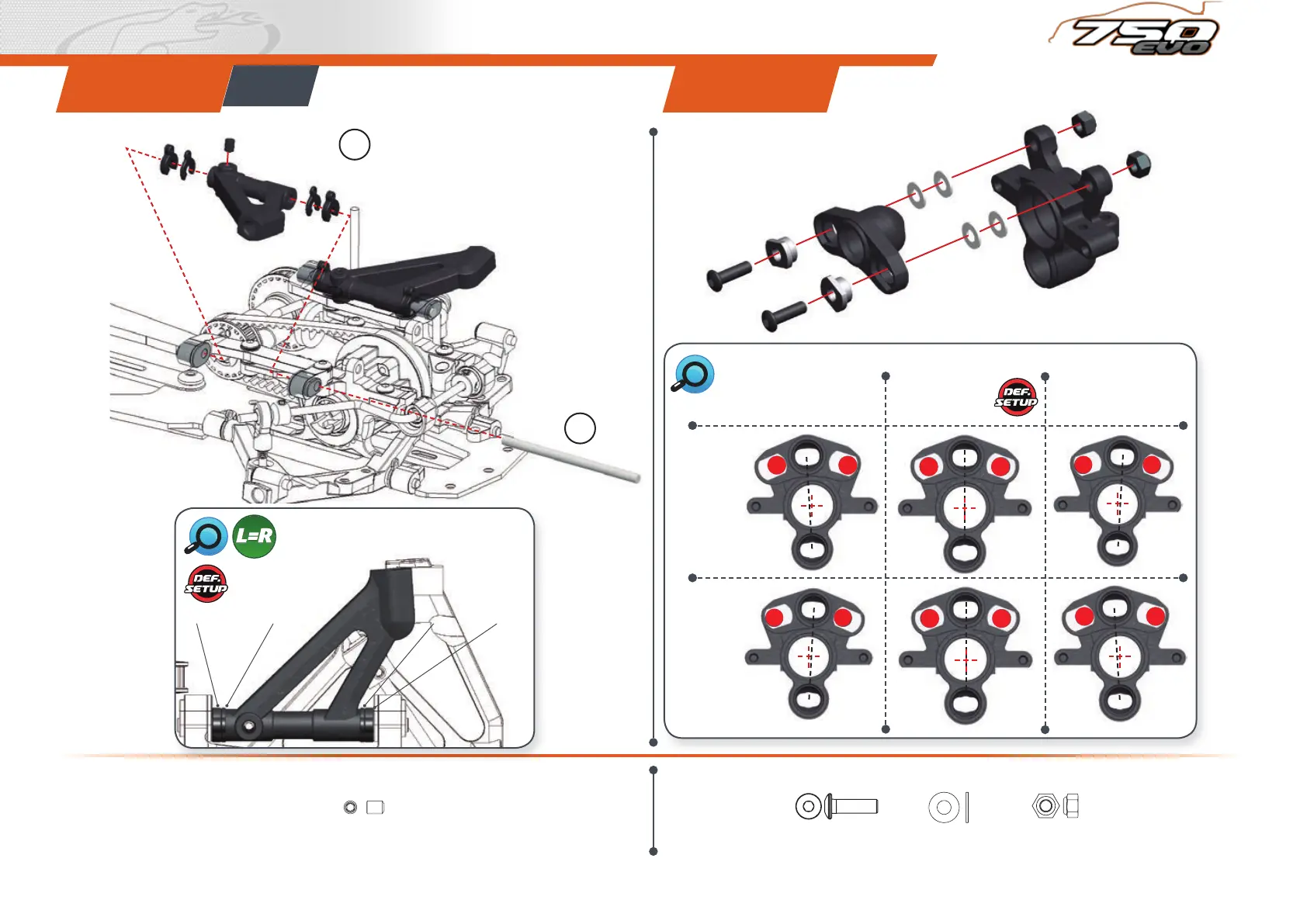 750 EVO

L=R

DEF. SETUP

DEF. SETUP