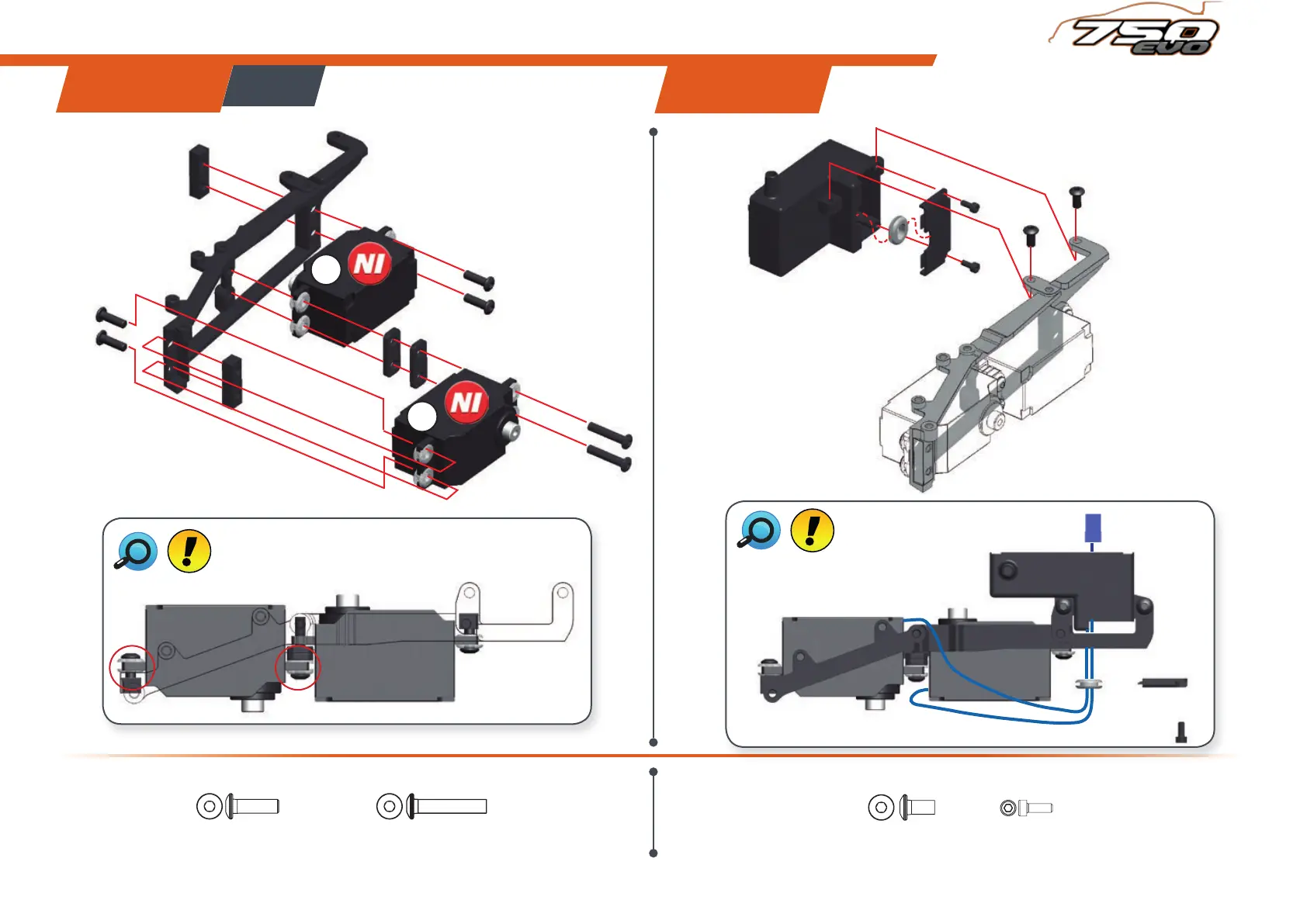 750 EVO

NI

NI