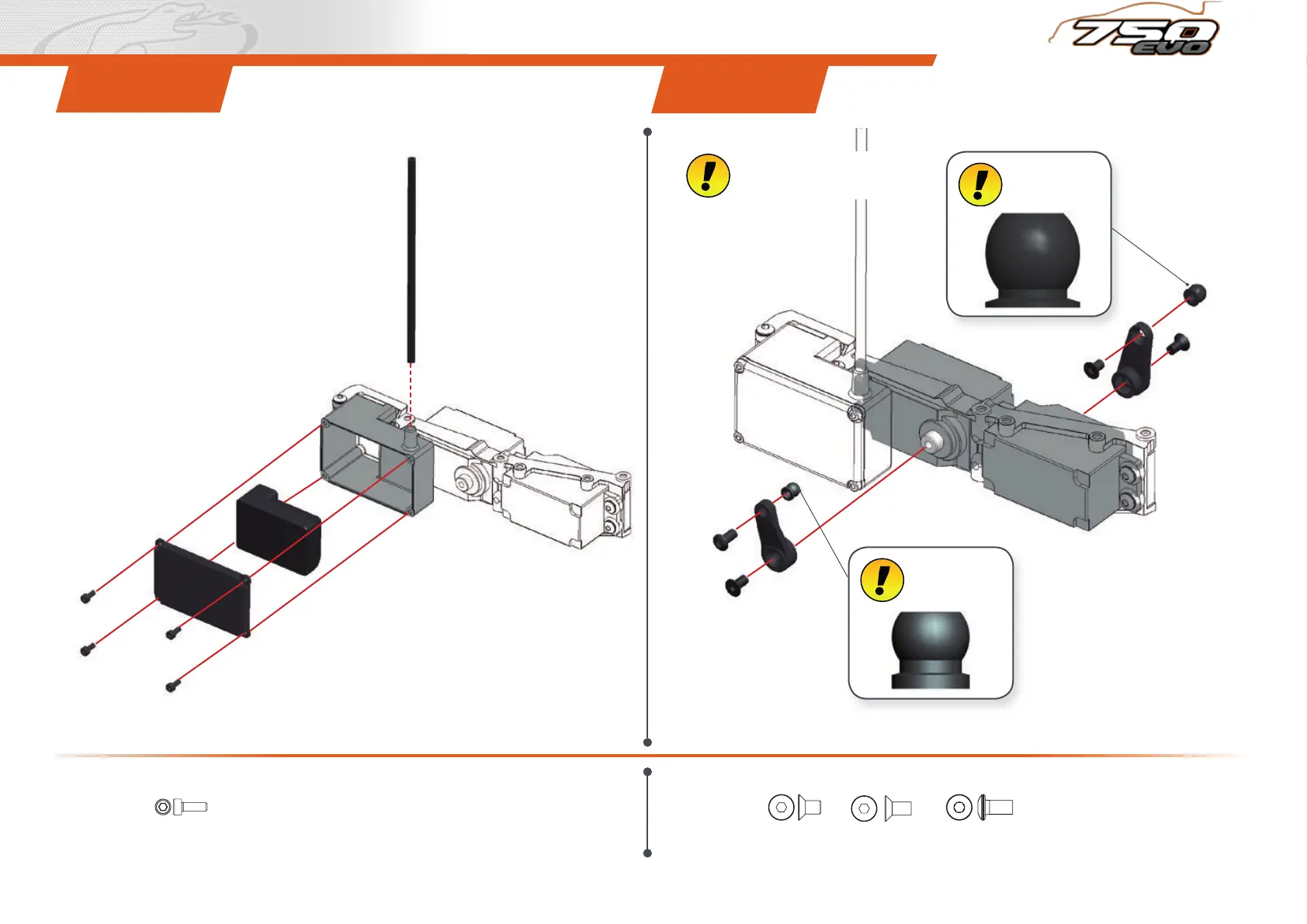 750 EVO