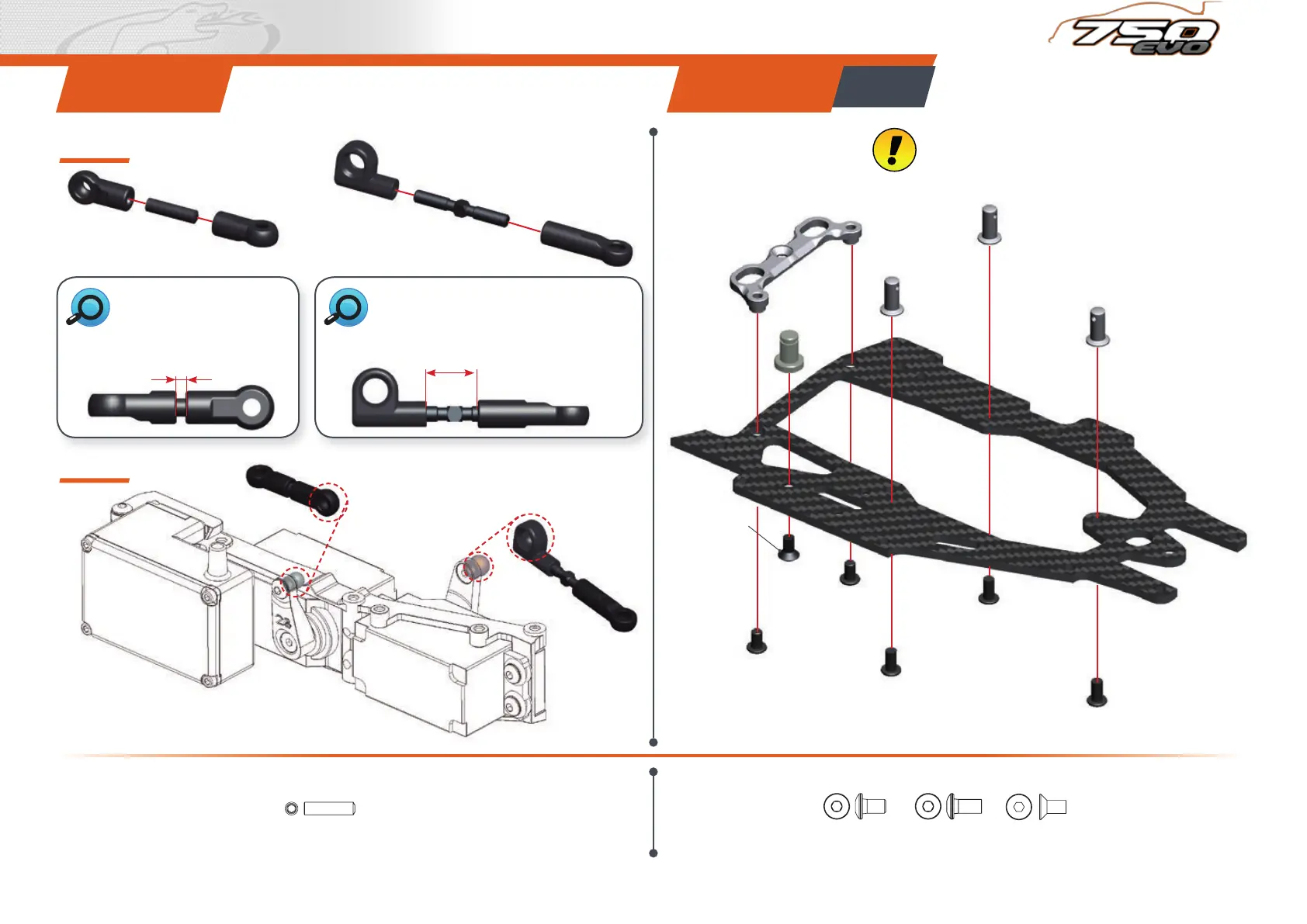 750 EVO