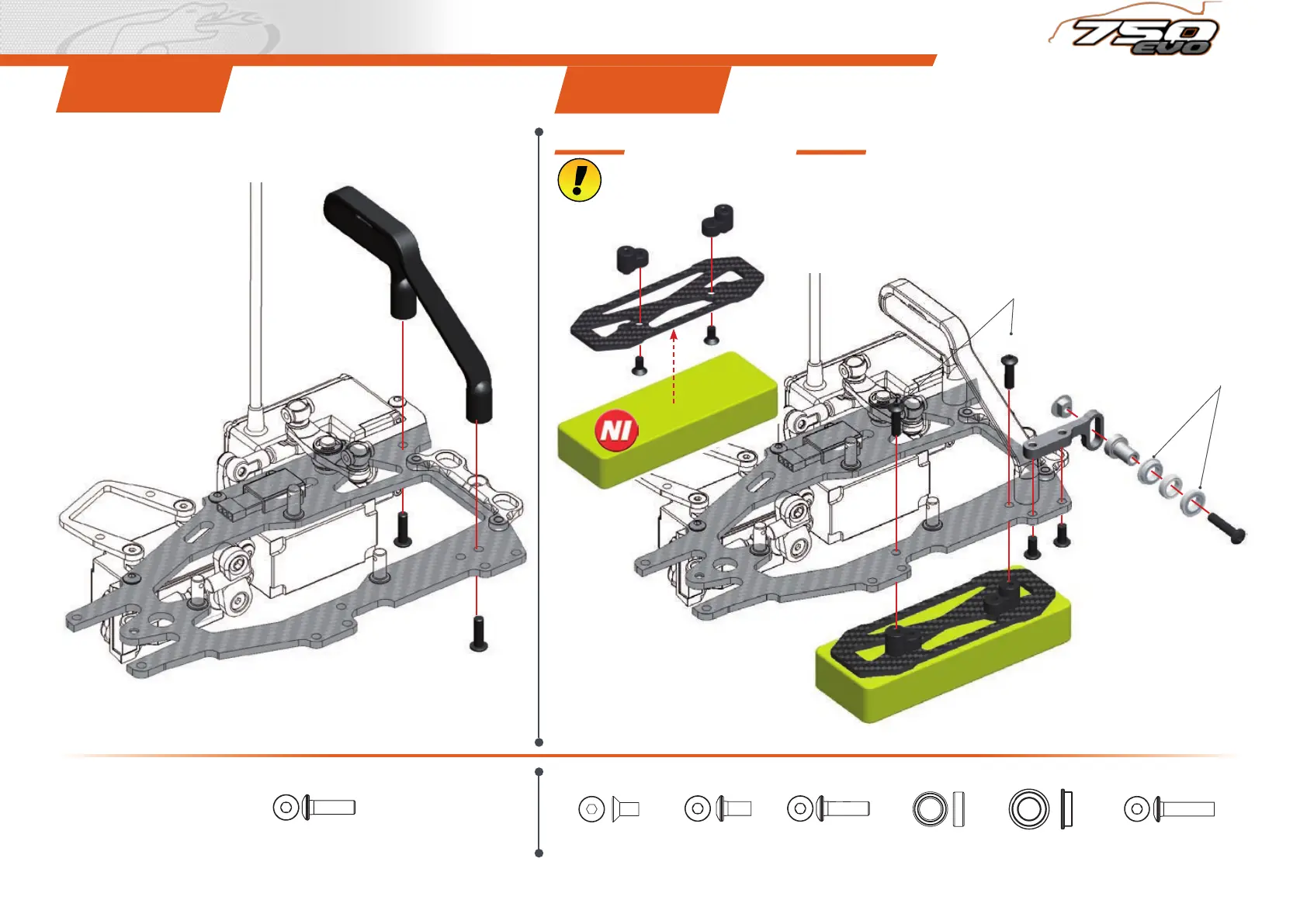 750 EVO

NI