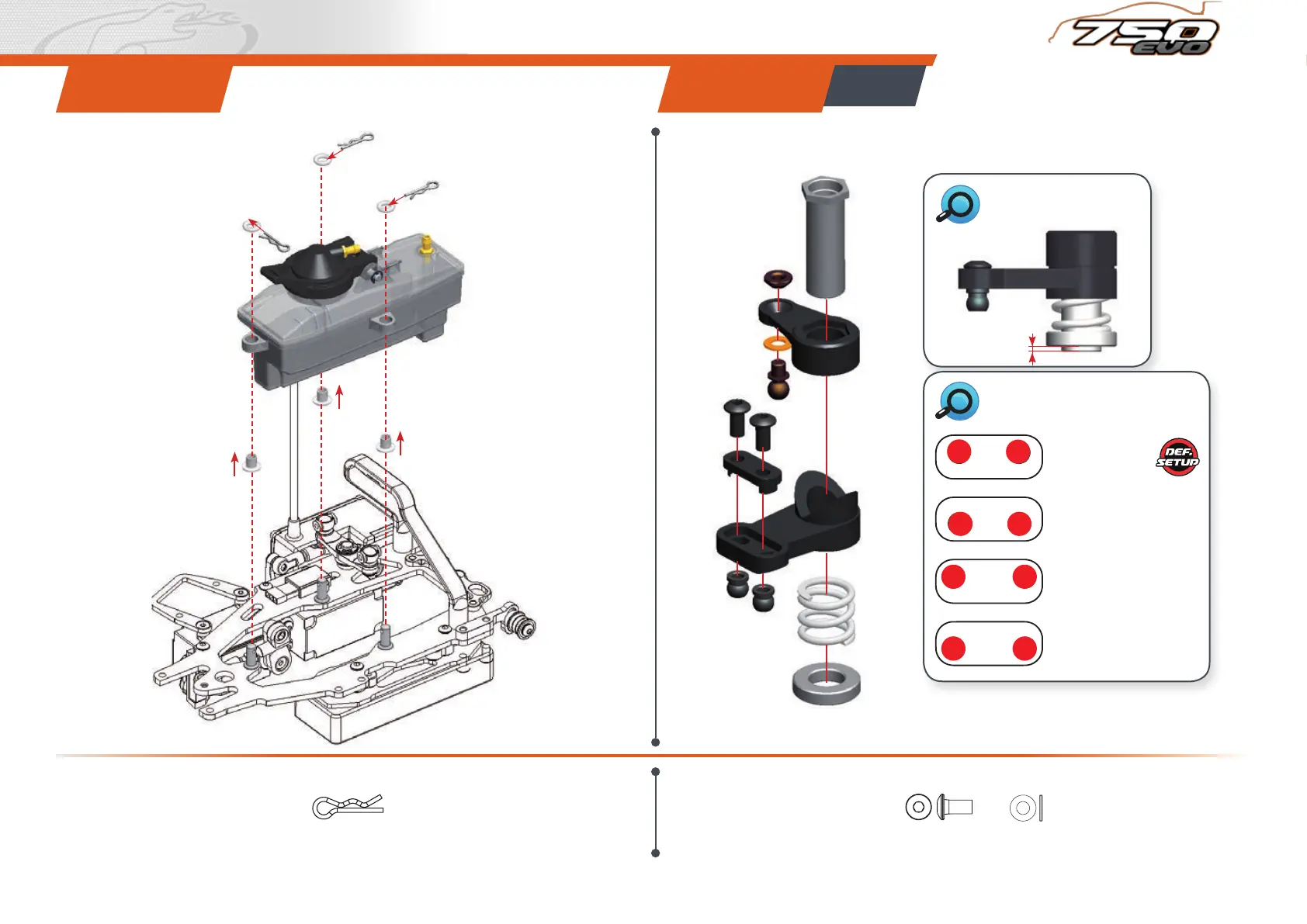 750 EVO

DEF. SETUP