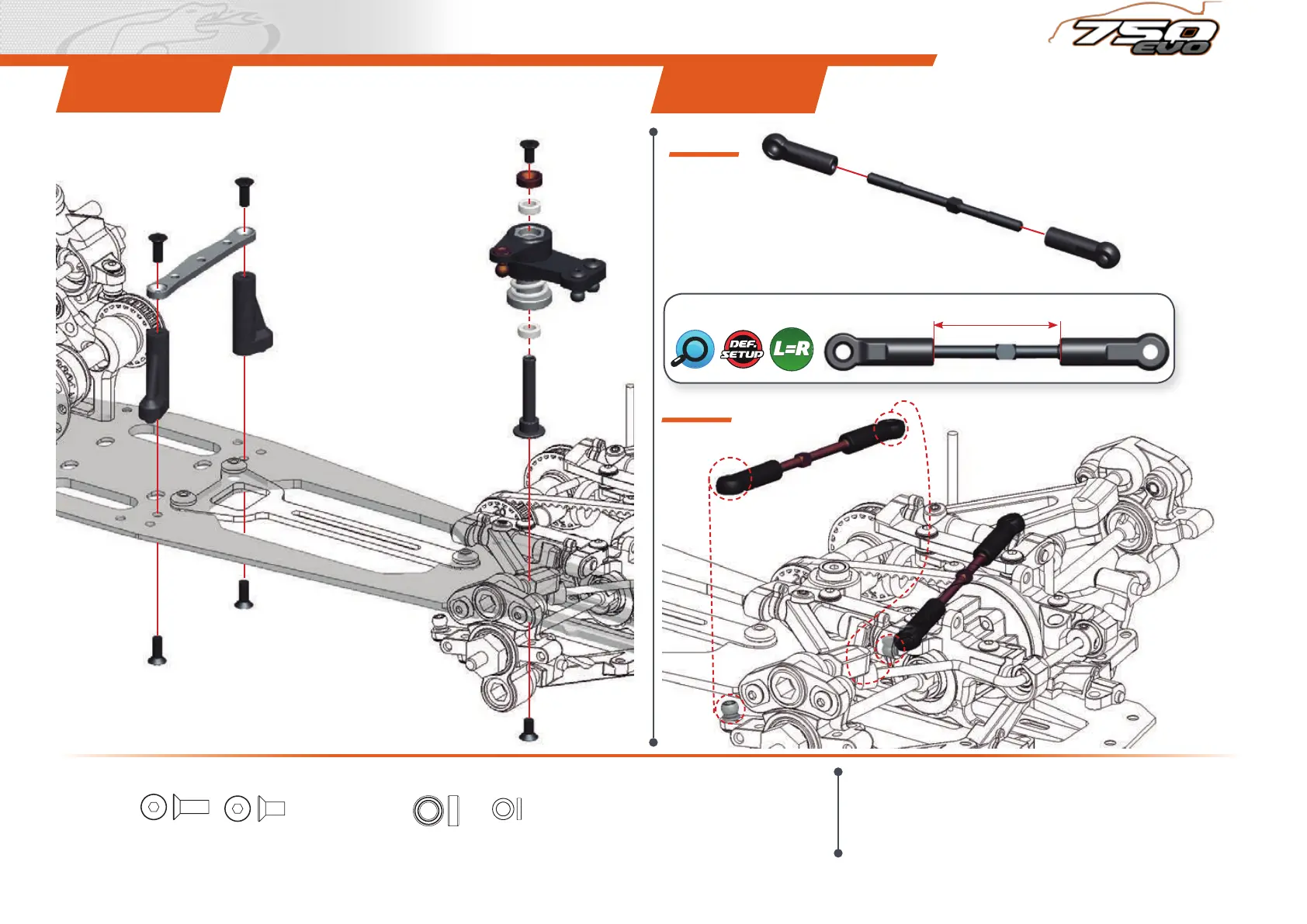 750 EVO

DEF. SETUP

L=R