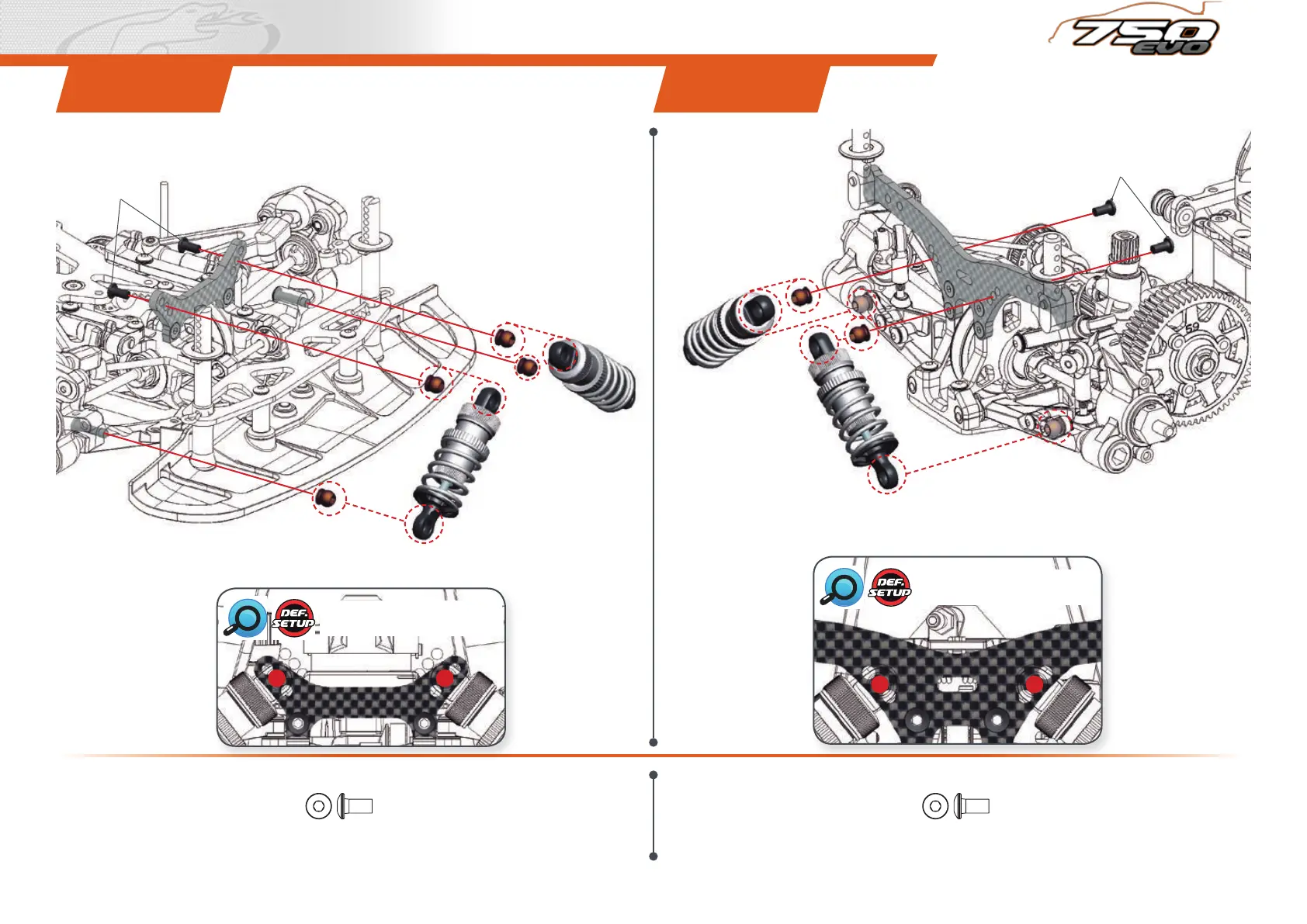 750 EVO

DEF. SETUP

DEF. SETUP

59