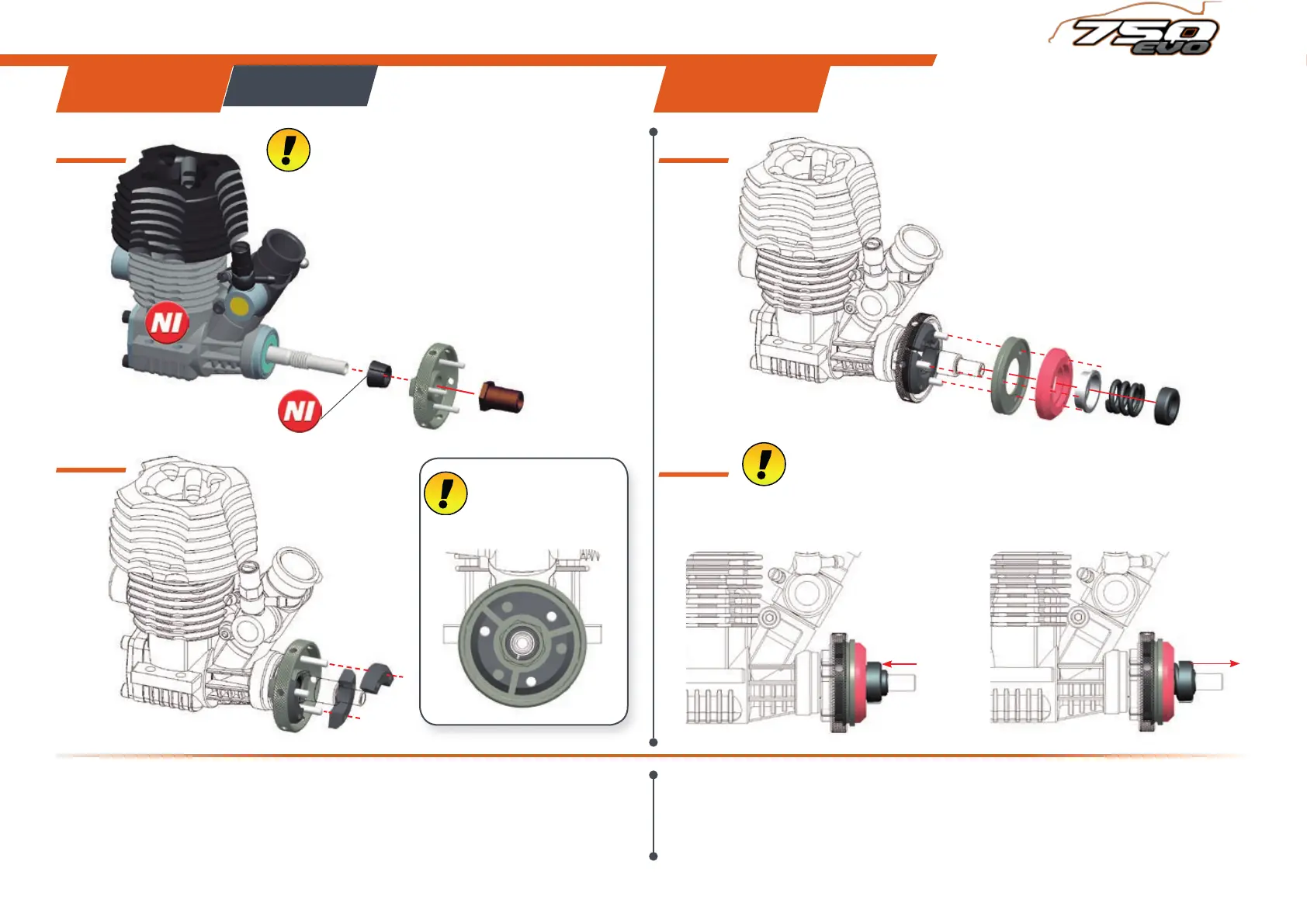 750 EVO

NI

NI