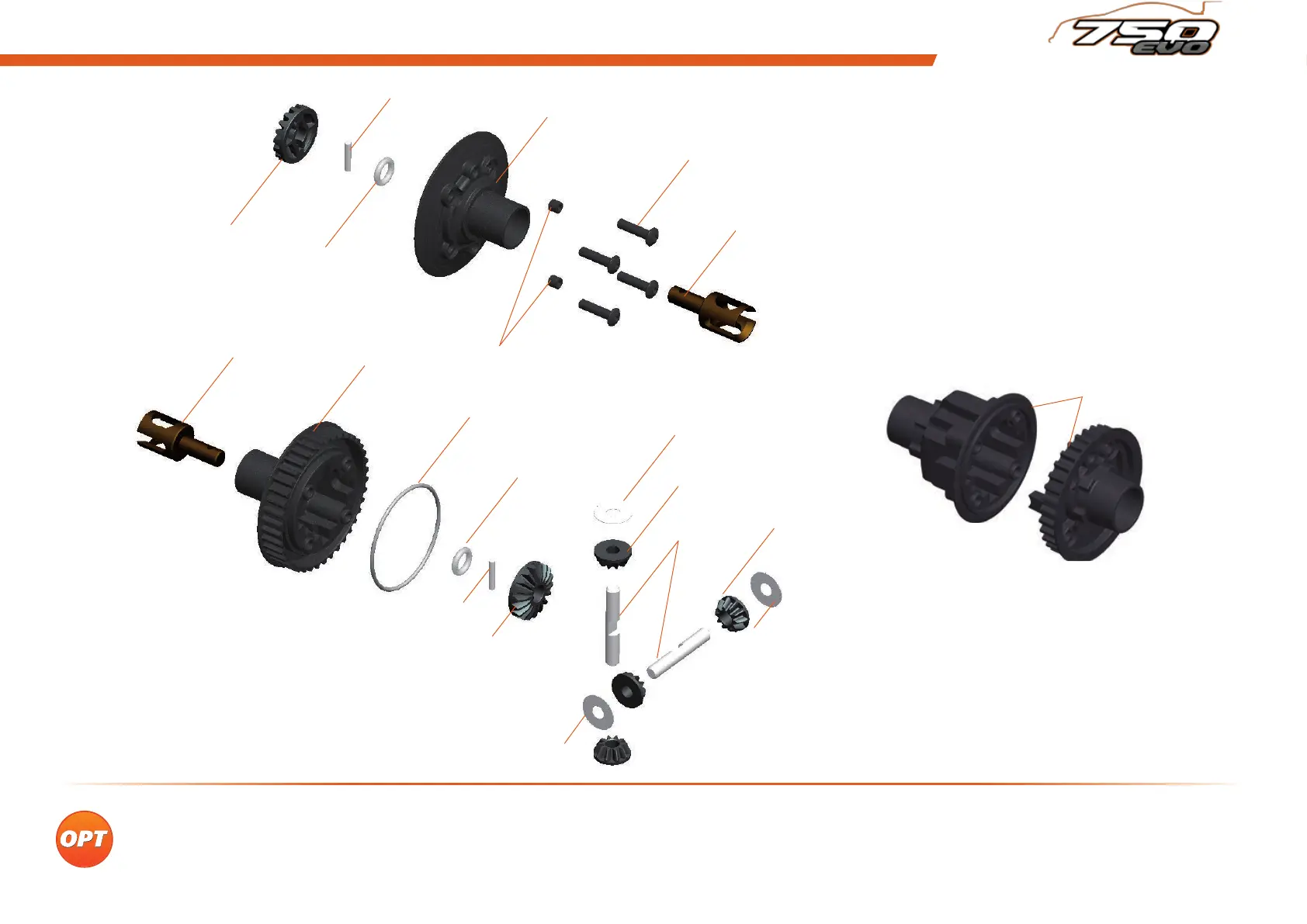 750 EVO

OPT