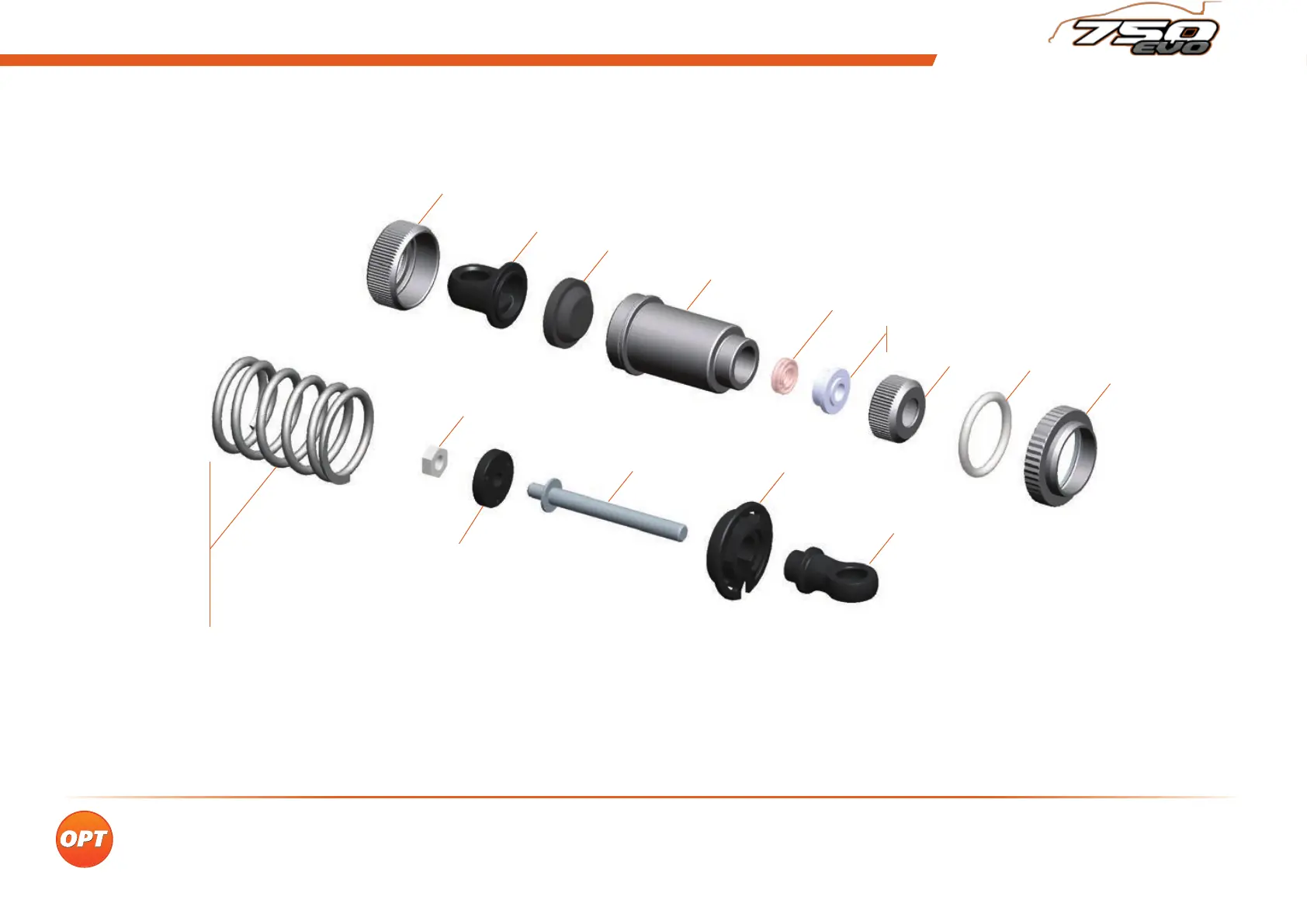 750 EVO

OPT