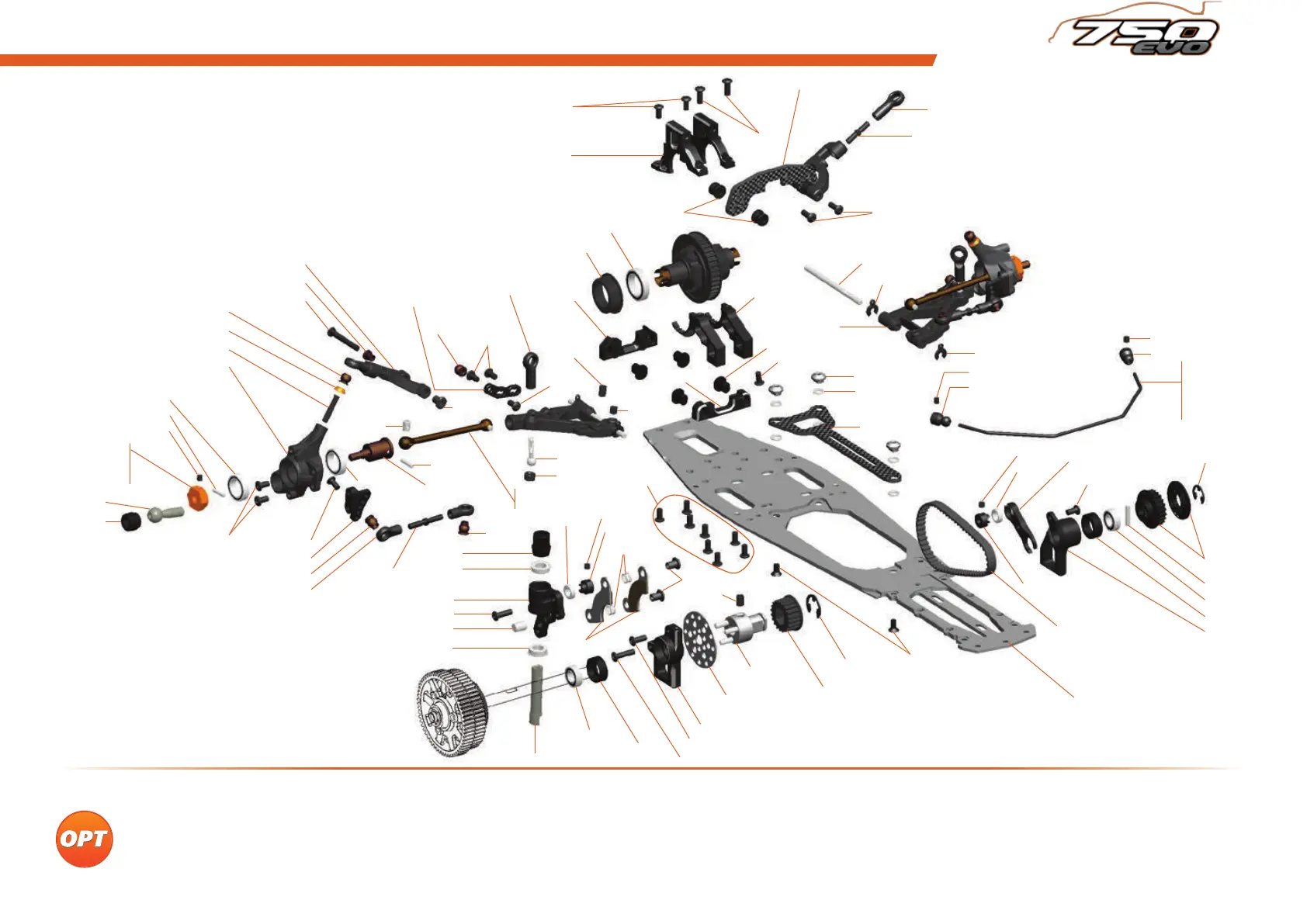 750 EVO

OPT