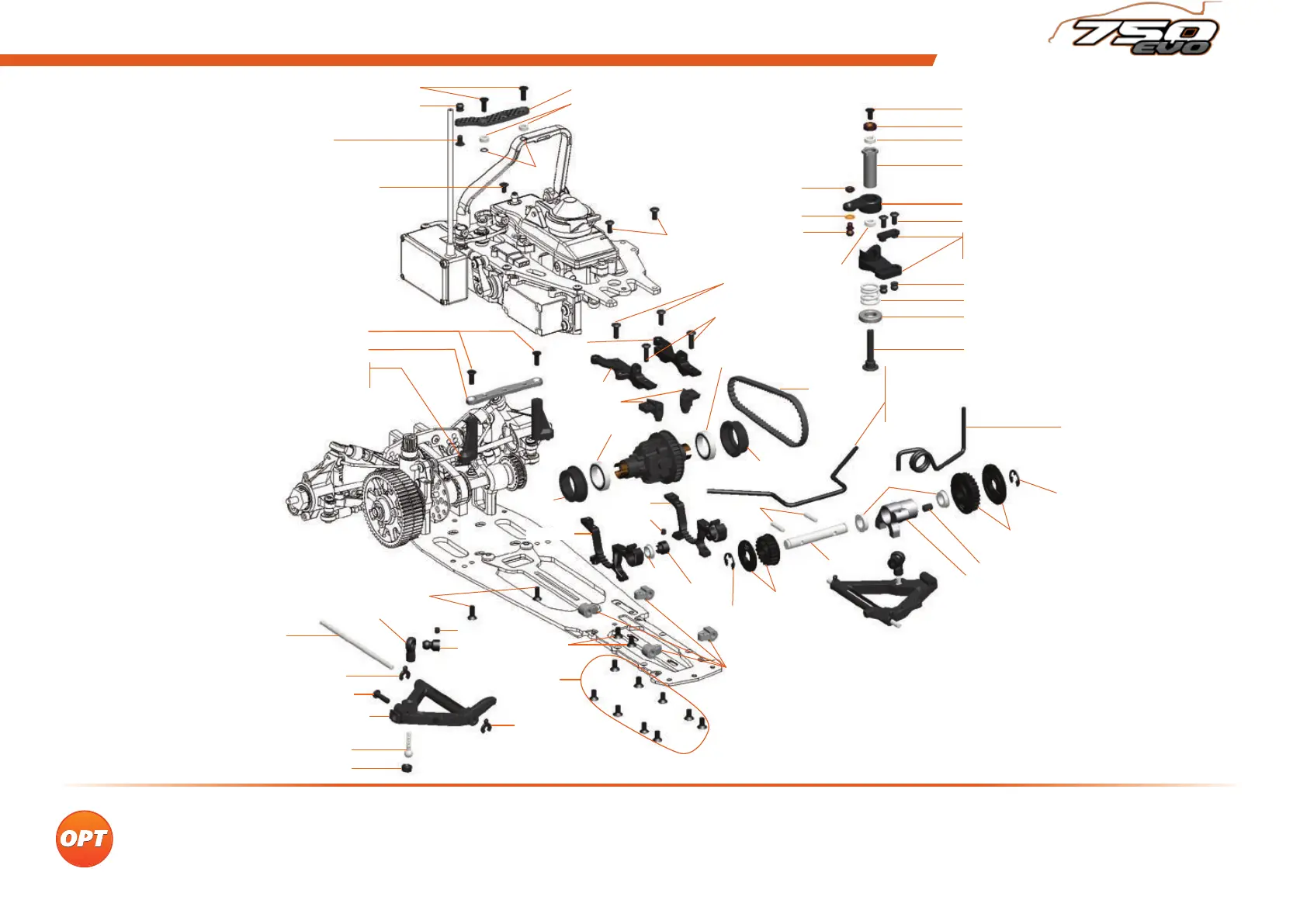 750 EVO

OPT