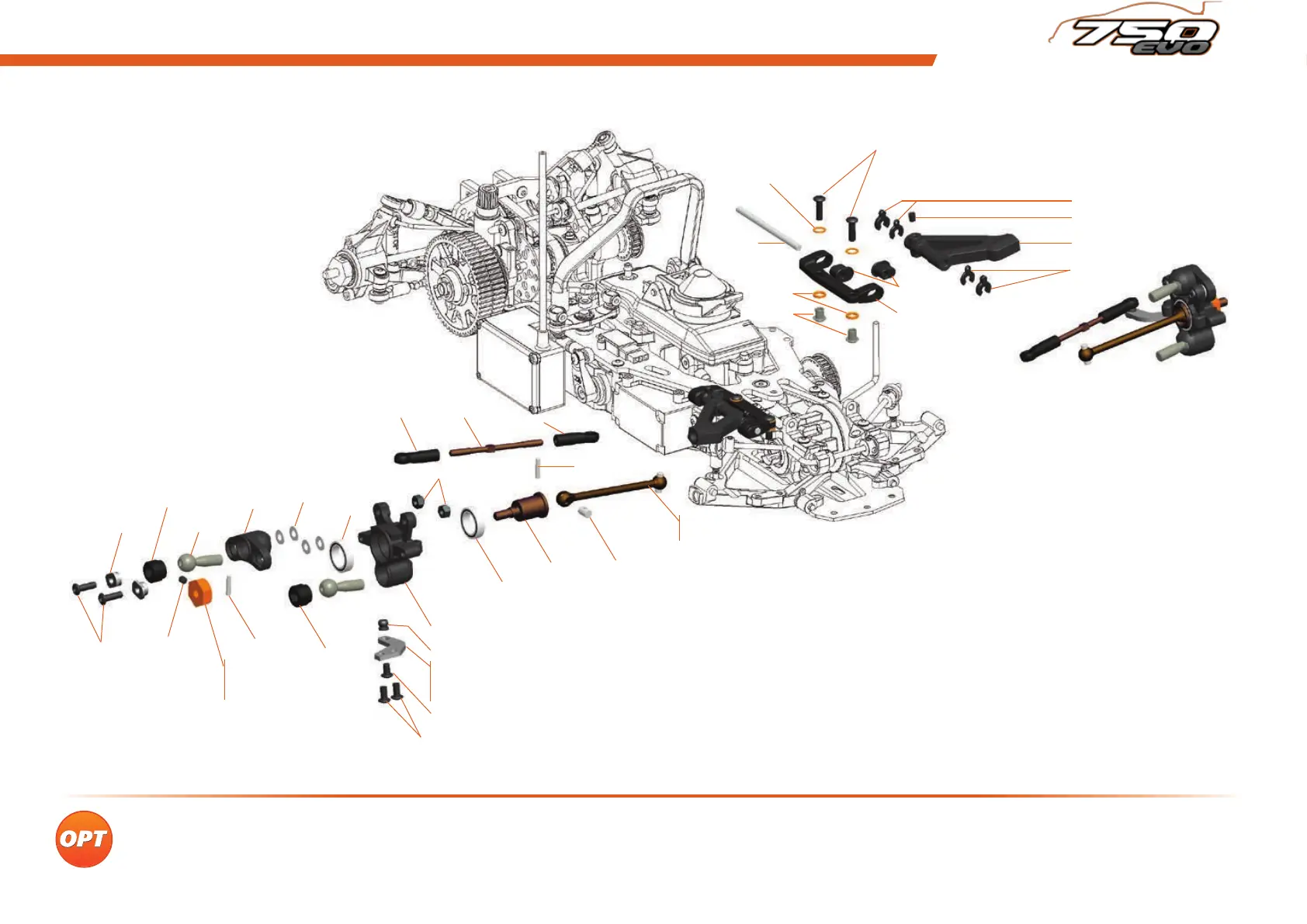 750 EVO

OPT