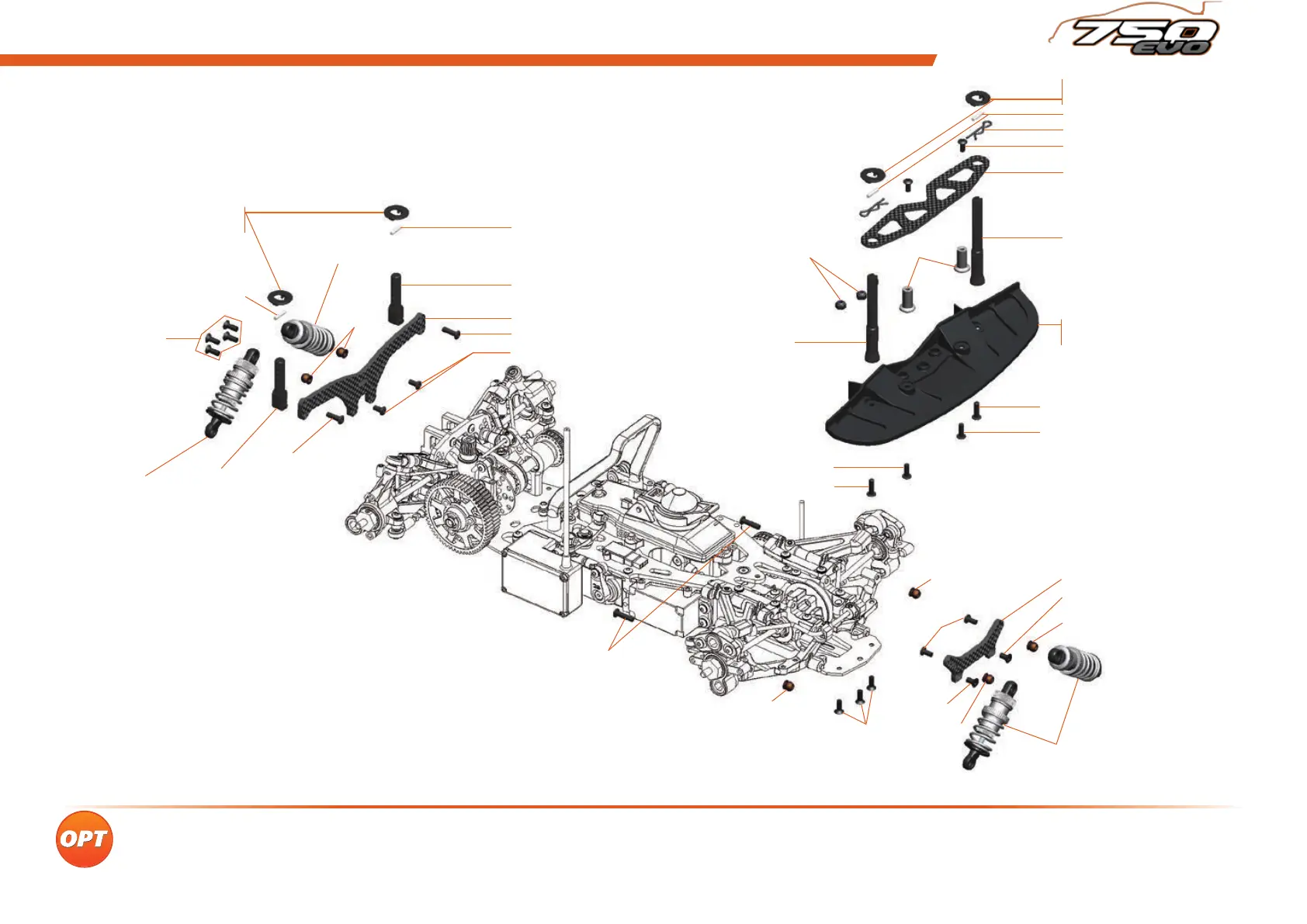 750 EVO

OPT