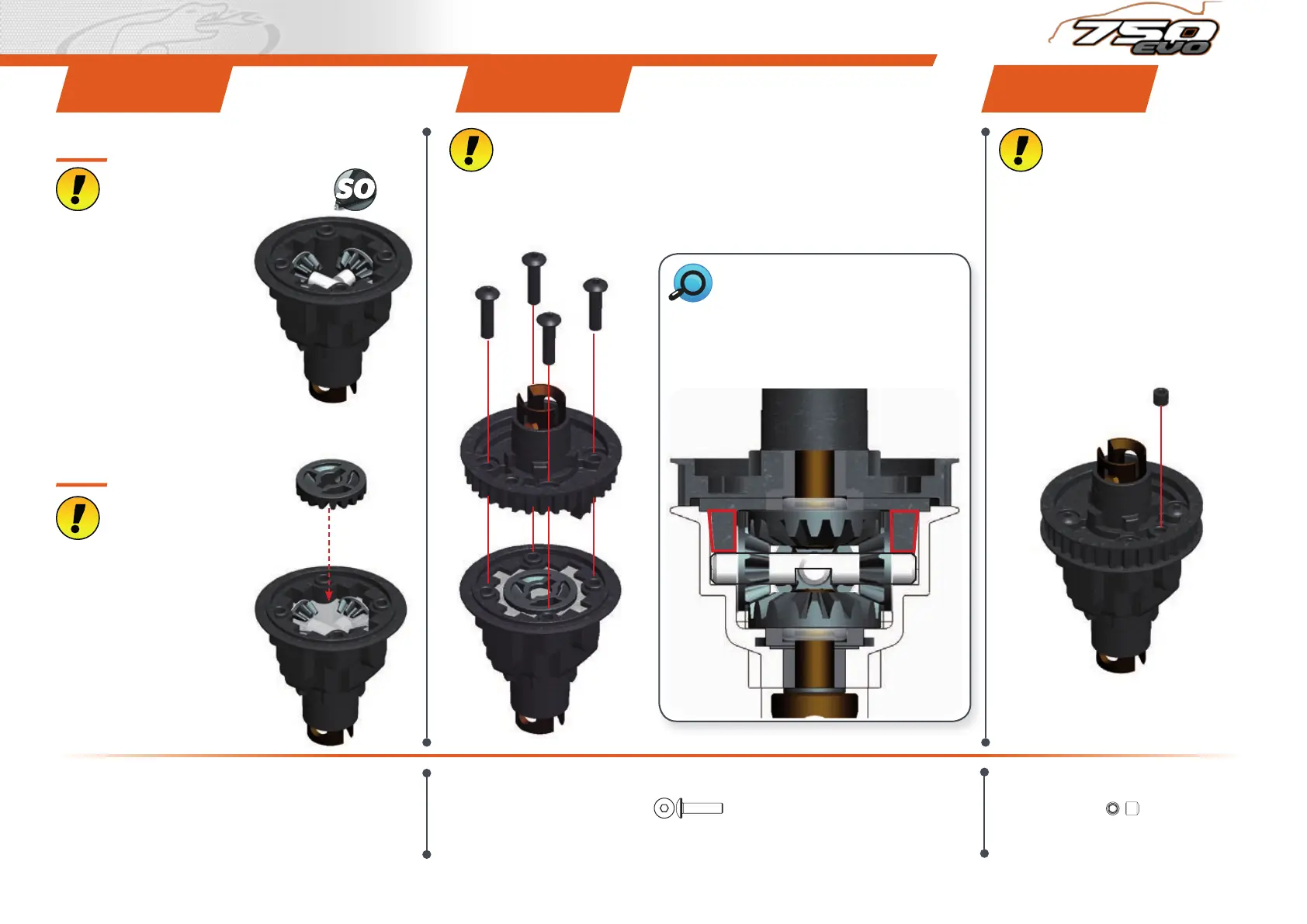 750 EVO

SO