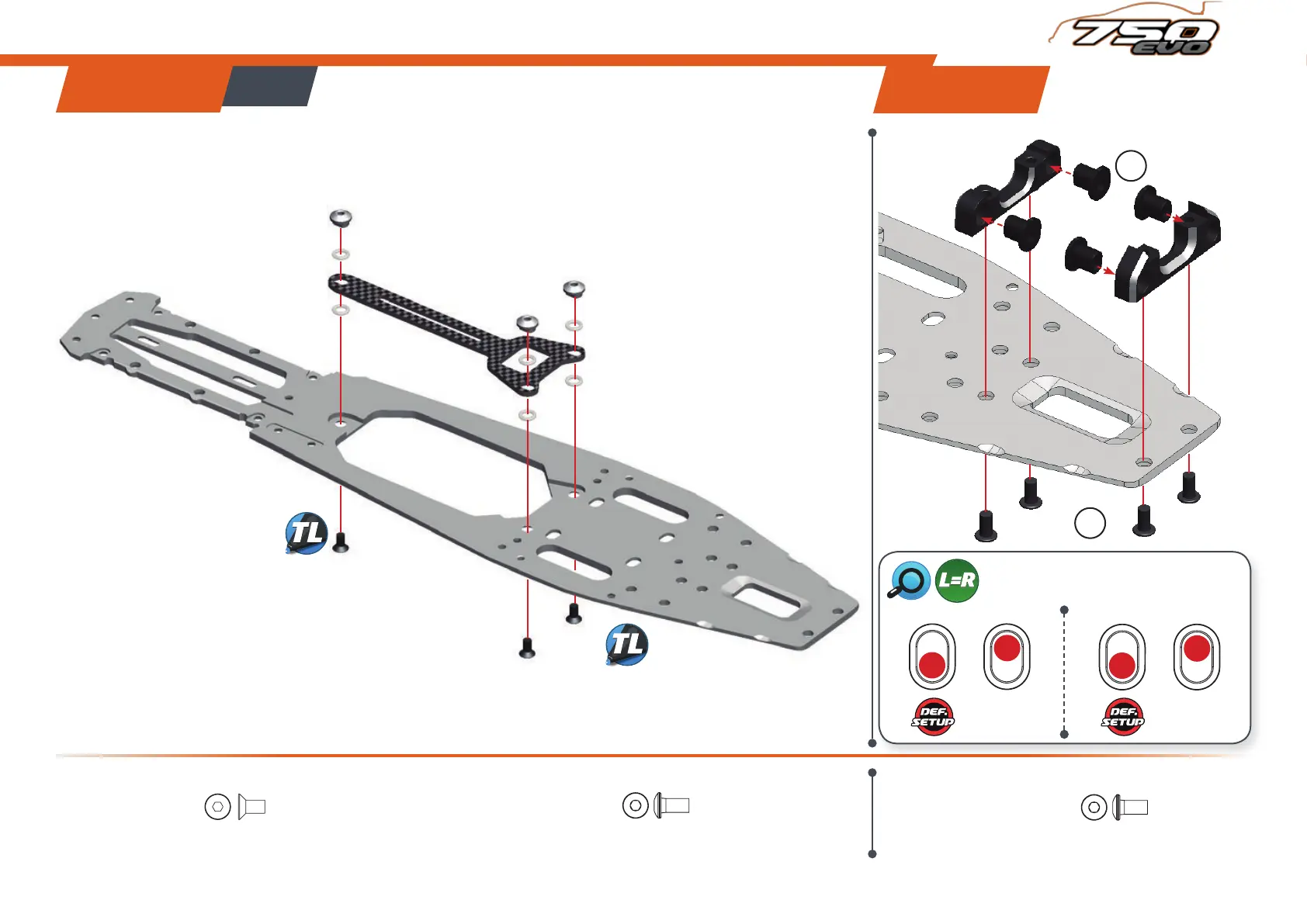 750 EVO

TL

TL

L=R

DEF. SETUP

DEF. SETUP