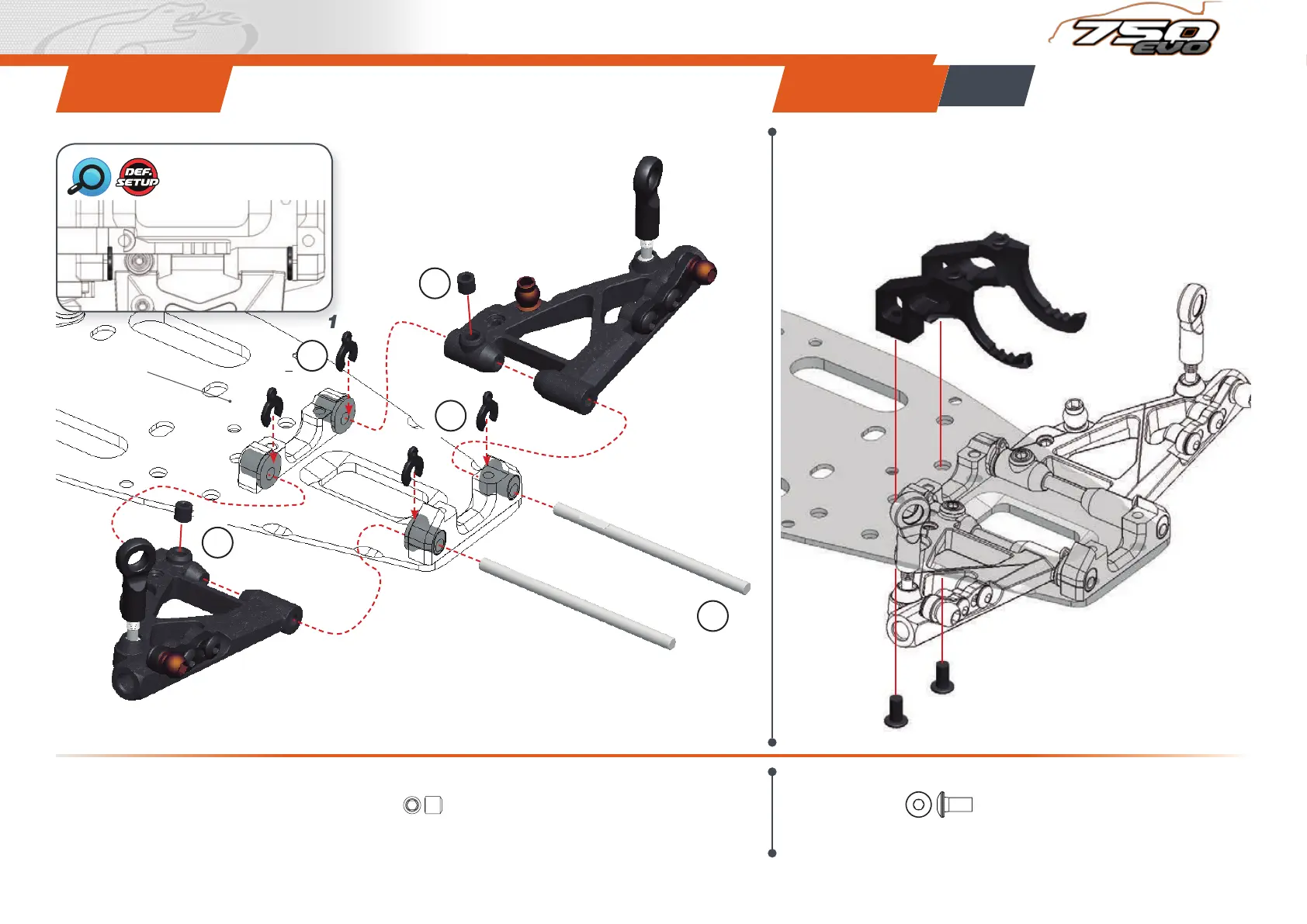 750 EVO

DEF. SETUP

1