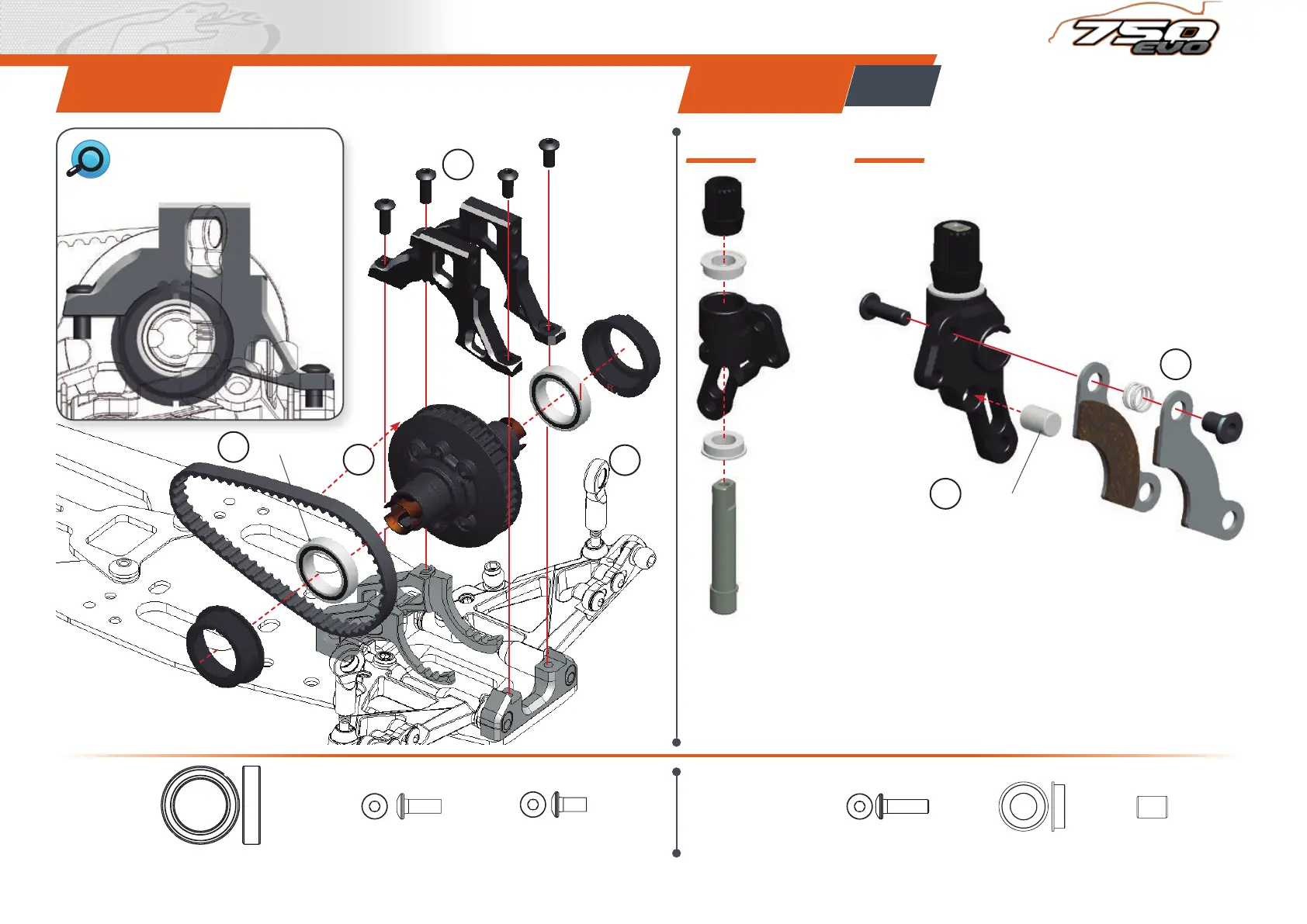 750 EVO