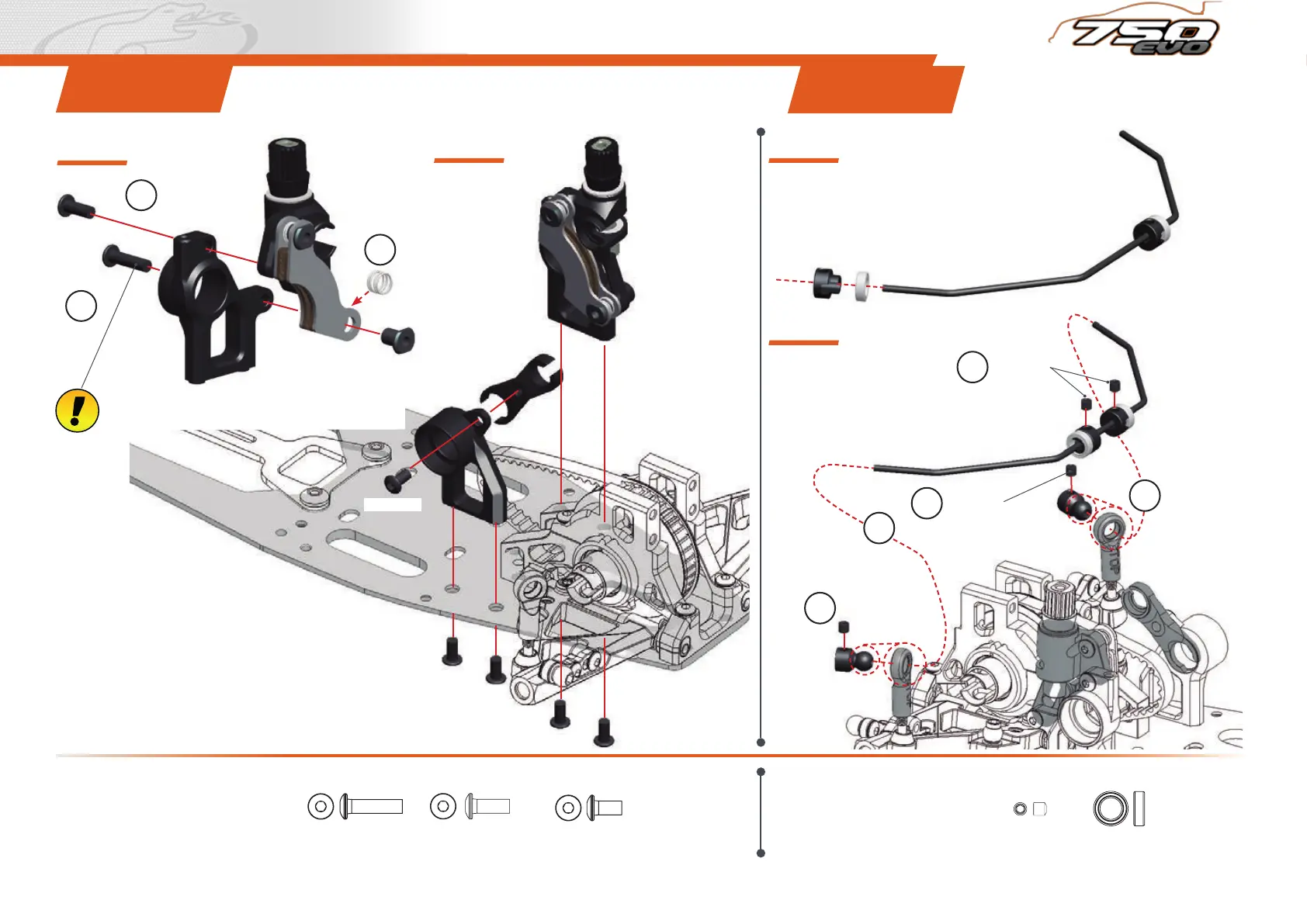 750 EVO