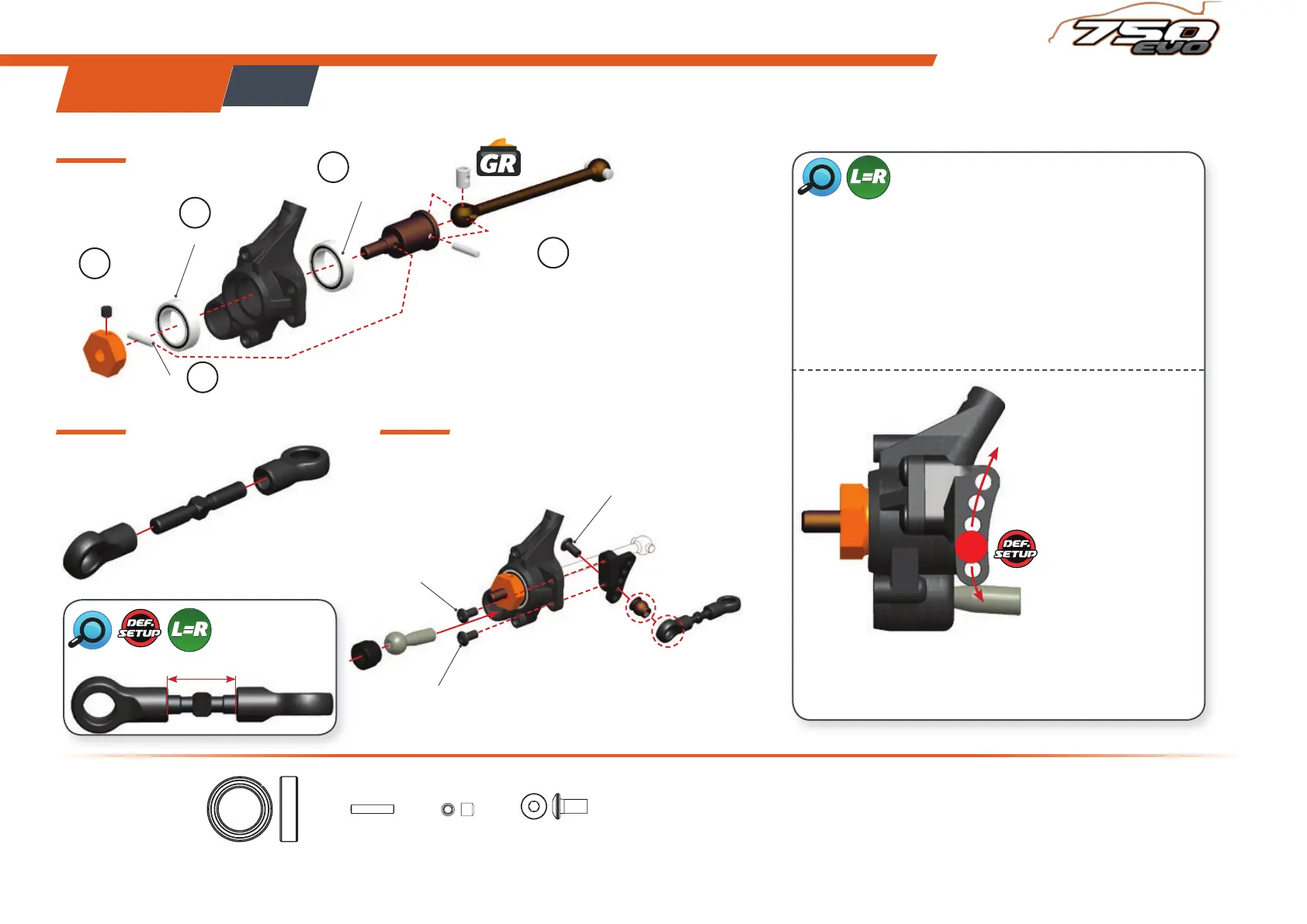 750 EVO

GR

L=R

DEF. SETUP

DEF. SETUP

L=R