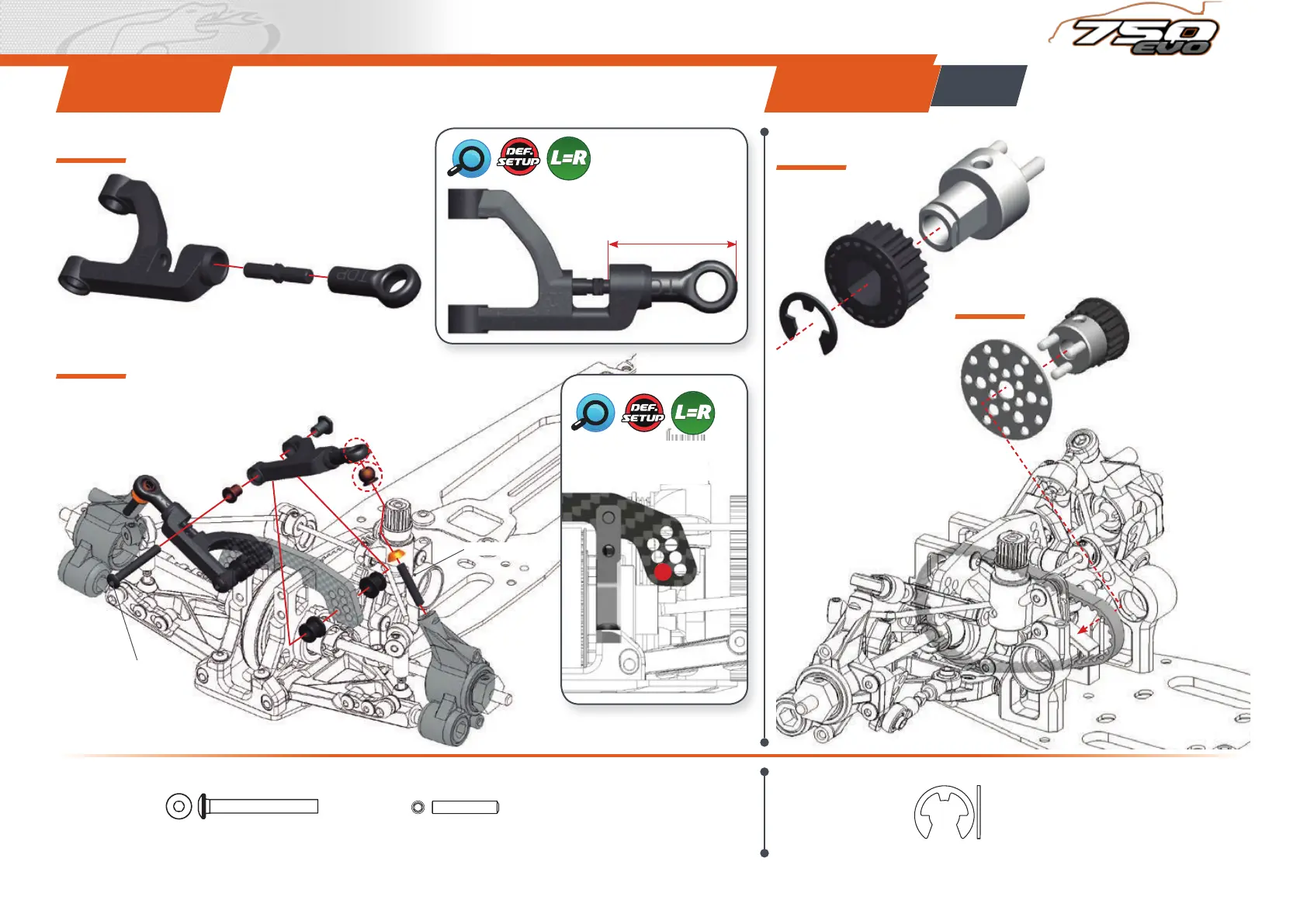 750 EVO

DEF. SETUP
L=R

TOP

DEF. SETUP
L=R