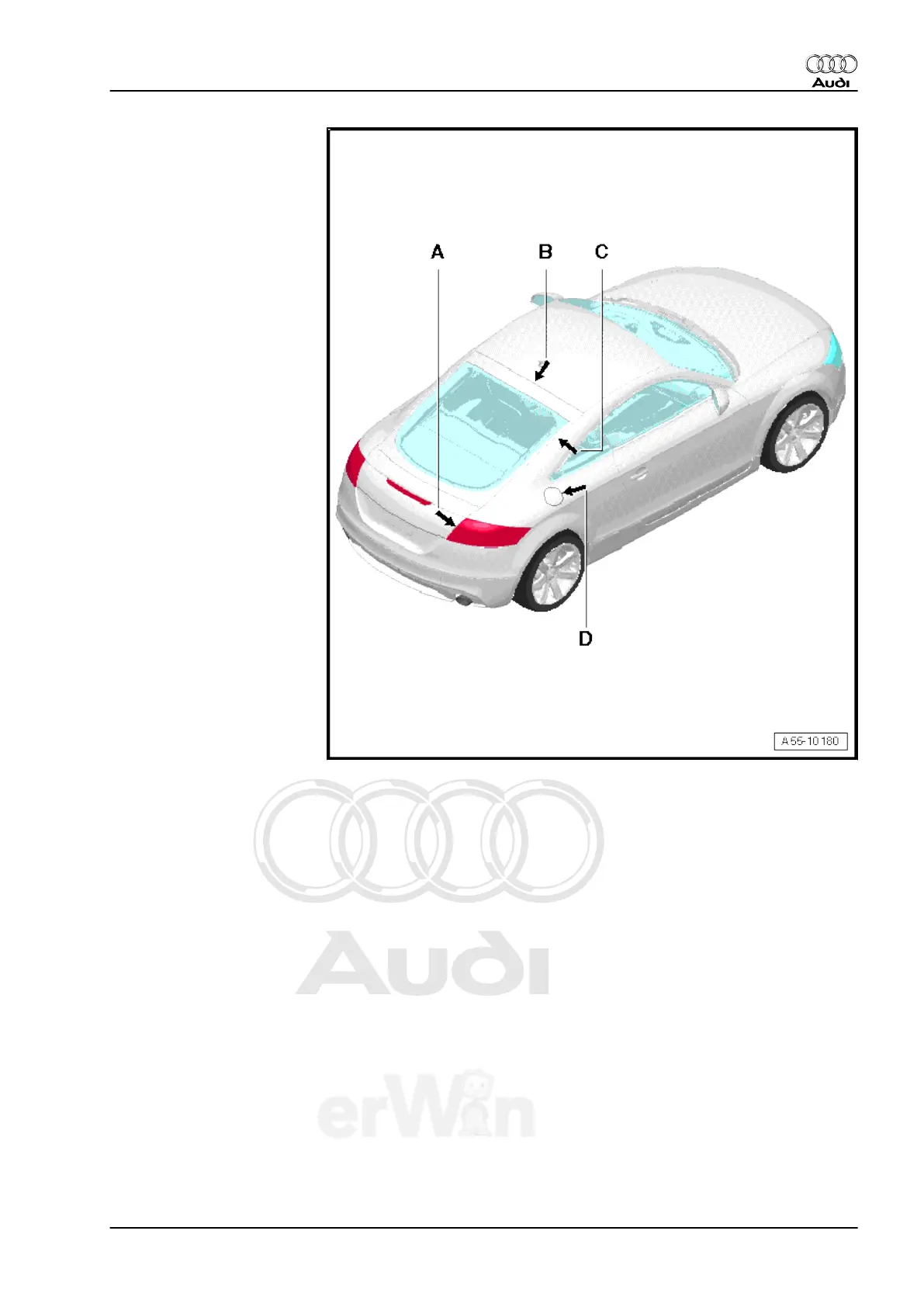 Audi

A

B

C

D

A55-10180

Audi

erWin