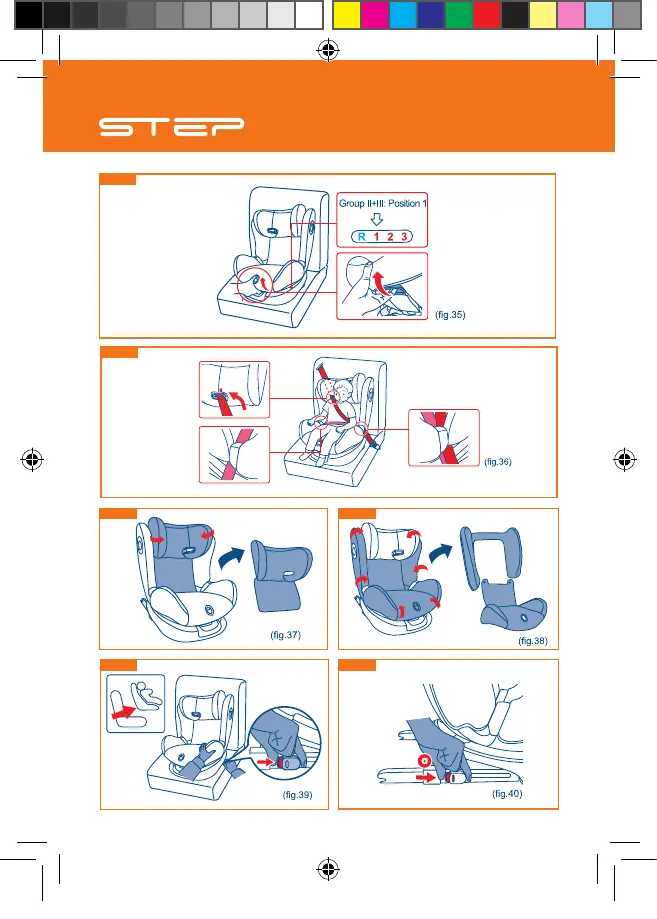 STEP

Group II+III: Position 1

R 1 2 3

(fig.35)

(fig.36)

(fig.37)

(fig.38)

(fig.39)

a

(fig.40)