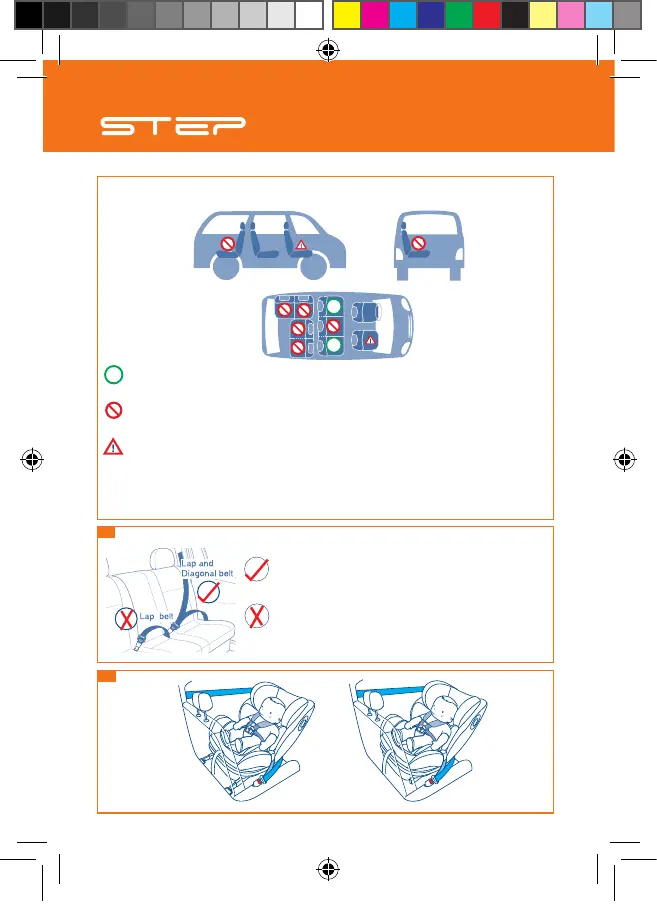 STEP

Lap and Diagonal belt

Lap belt