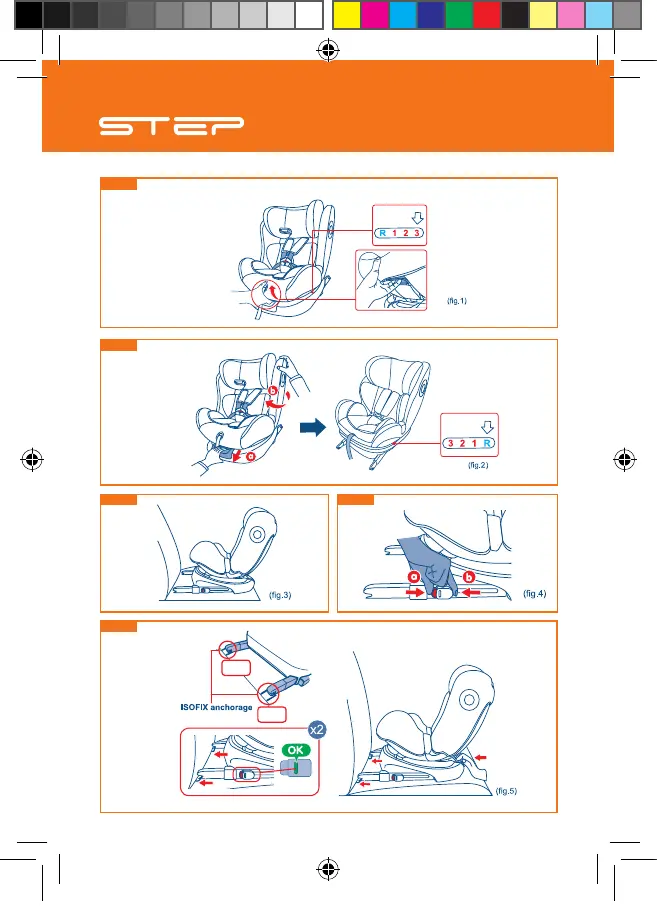 STEP

R 1 2 3

(fig.1)

b

a

3 2 1 R

(fig.2)

(fig.3)

a

b

(fig.4)

ISOFIX anchorage

x2

OK

(fig.5)