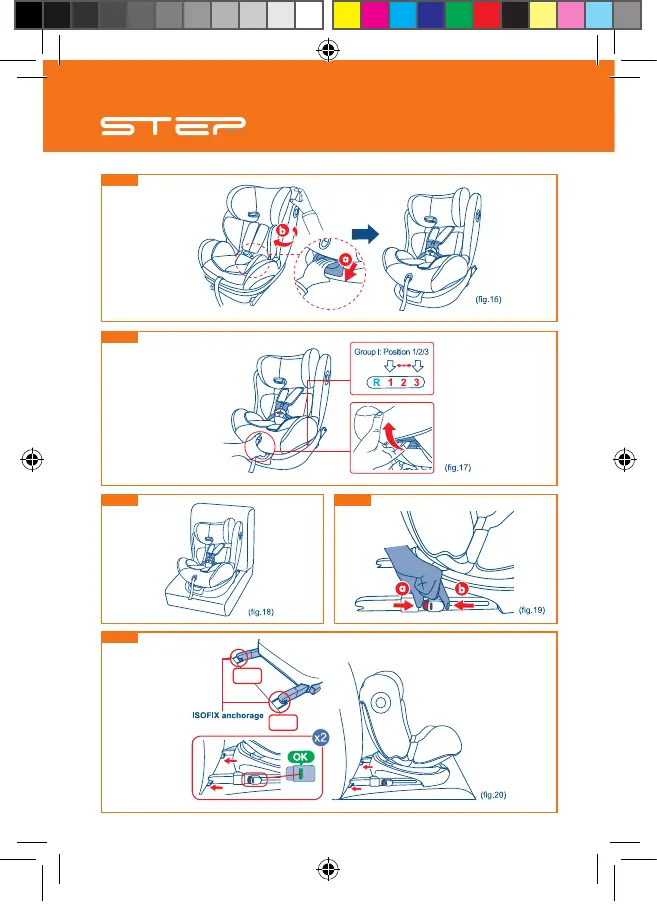 STEP

b
a
(fig.16)

Group I: Position 1/2/3
R 1 2 3
(fig.17)

(fig.18)

a
b
(fig.19)

ISOFIX anchorage
x2
OK
(fig.20)