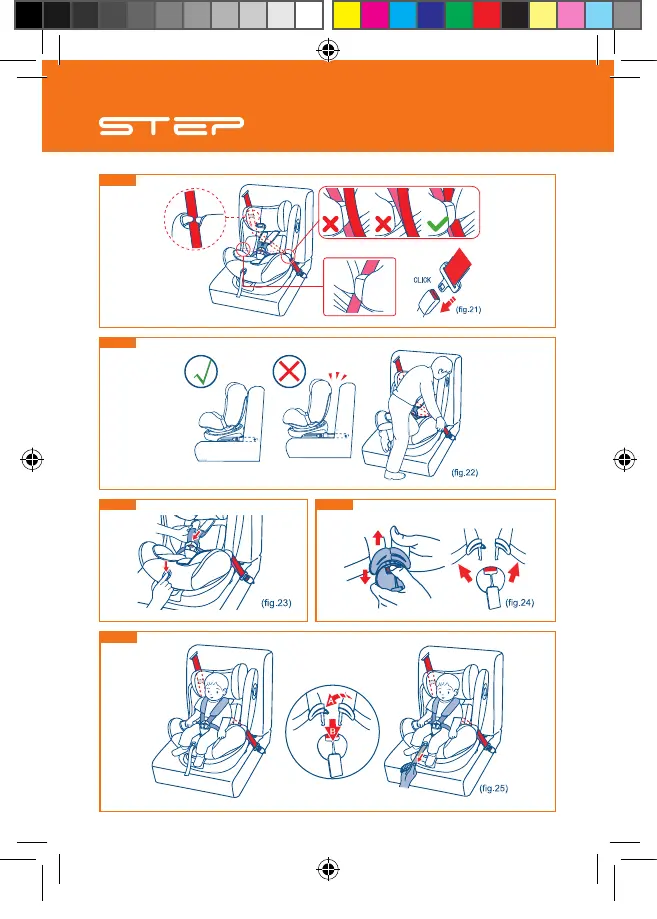 STEP

CLICK

(fig.21)

(fig.22)

(fig.23)

(fig.24)

A

B

(fig.25)