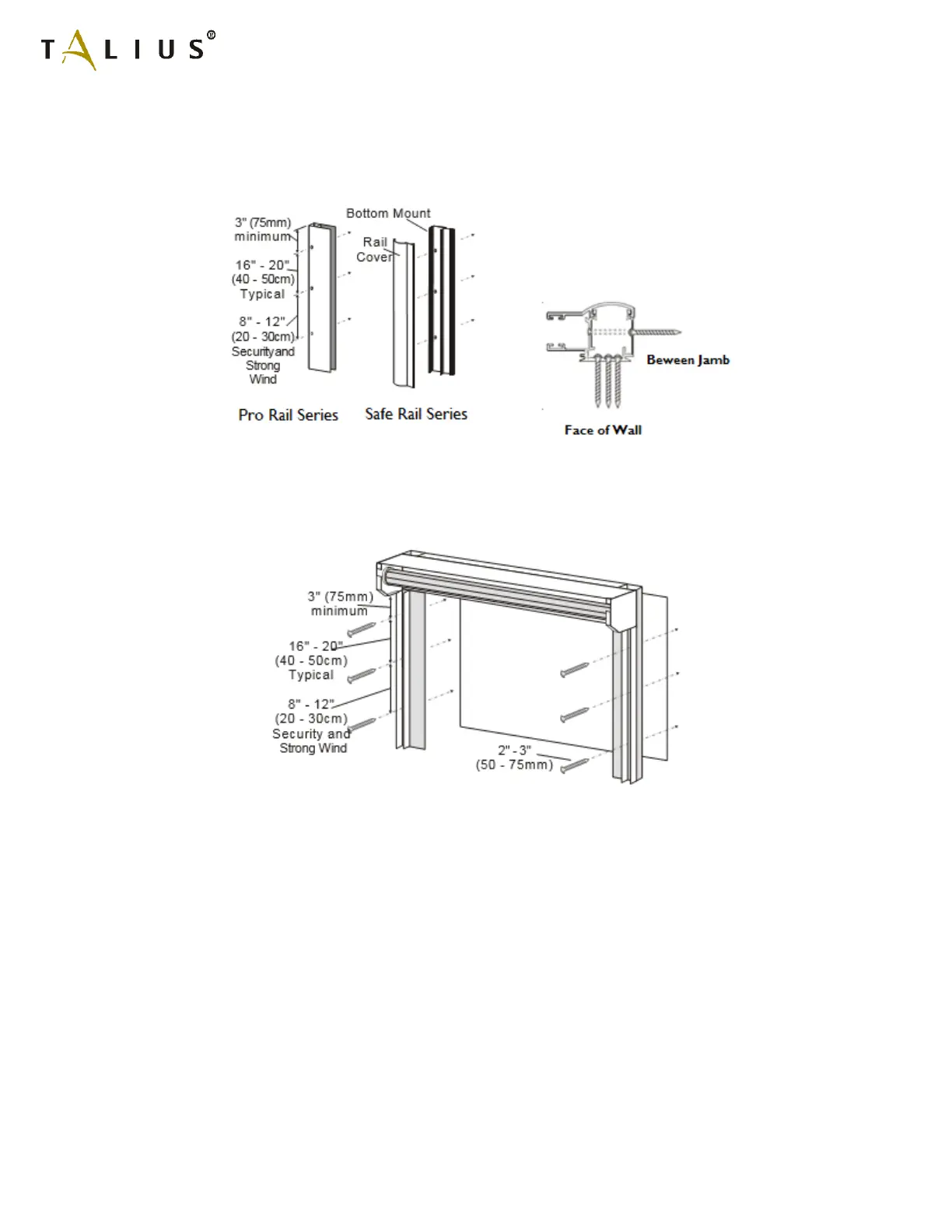 TALIUS®

3" (75mm) minimum

16" - 20" (40 - 50cm) Typical

8" - 12" (20 - 30cm) Securityand Strong Wind

Bottom Mount

Rail Cover

Pro Rail Series

Safe Rail Series

Beween Jamb

Face of Wall

3" (75mm) minimum

16" - 20" (40 - 50cm) Typical

8" - 12" (20 - 30cm) Security and Strong Wind

2" - 3" (50 - 75mm)