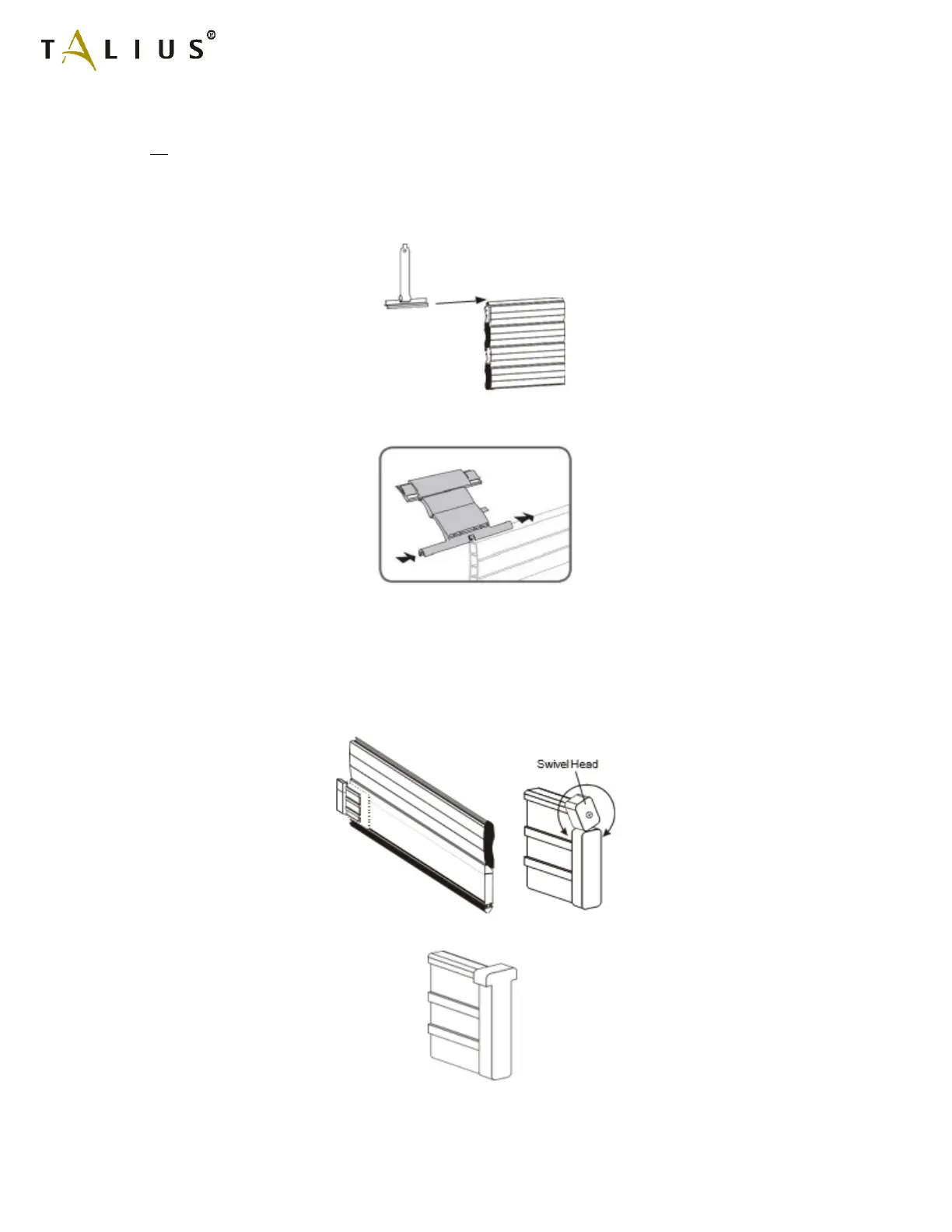 TALIUS®

Swivel Head