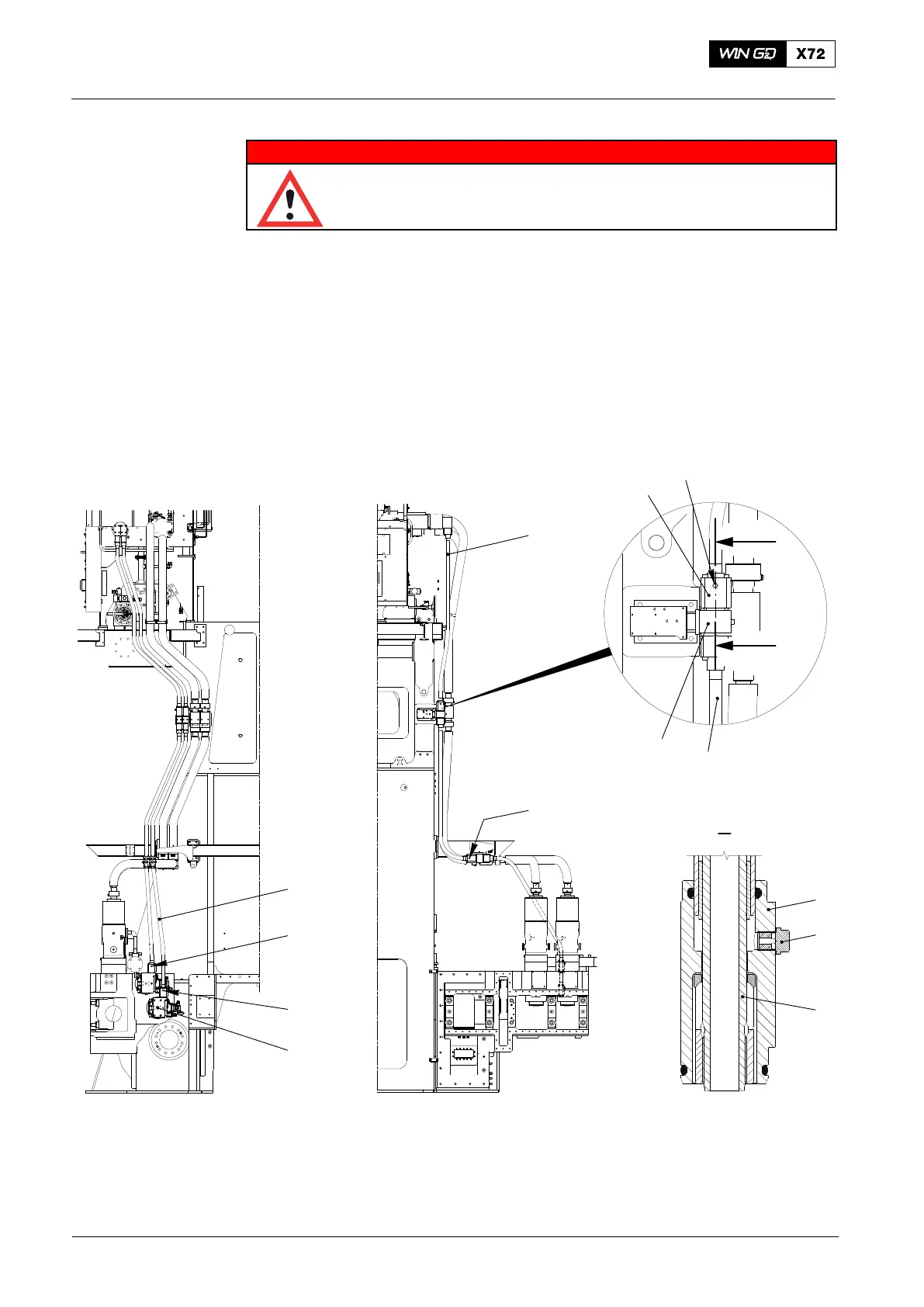 WIN GD X72