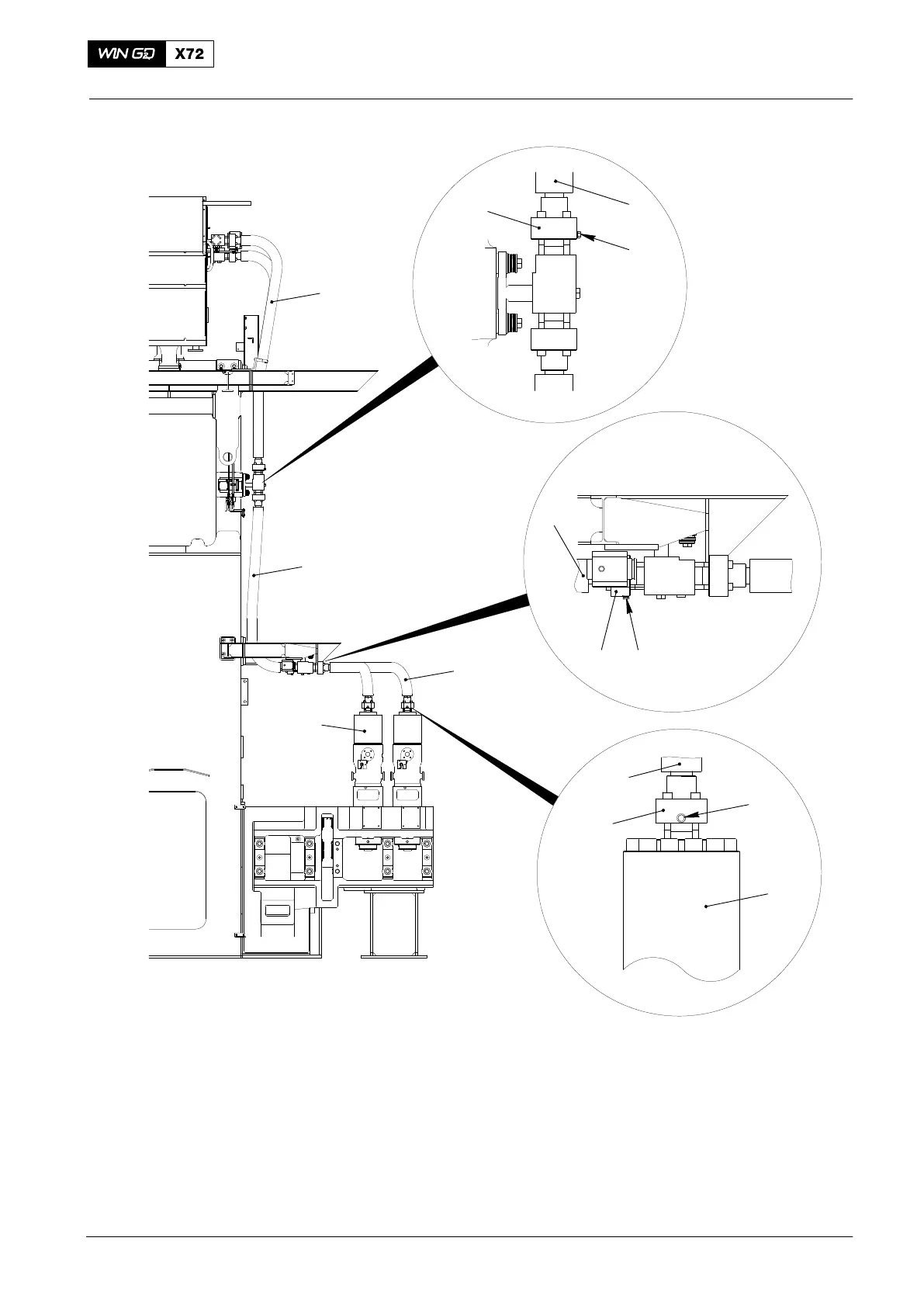 WIN GD X72