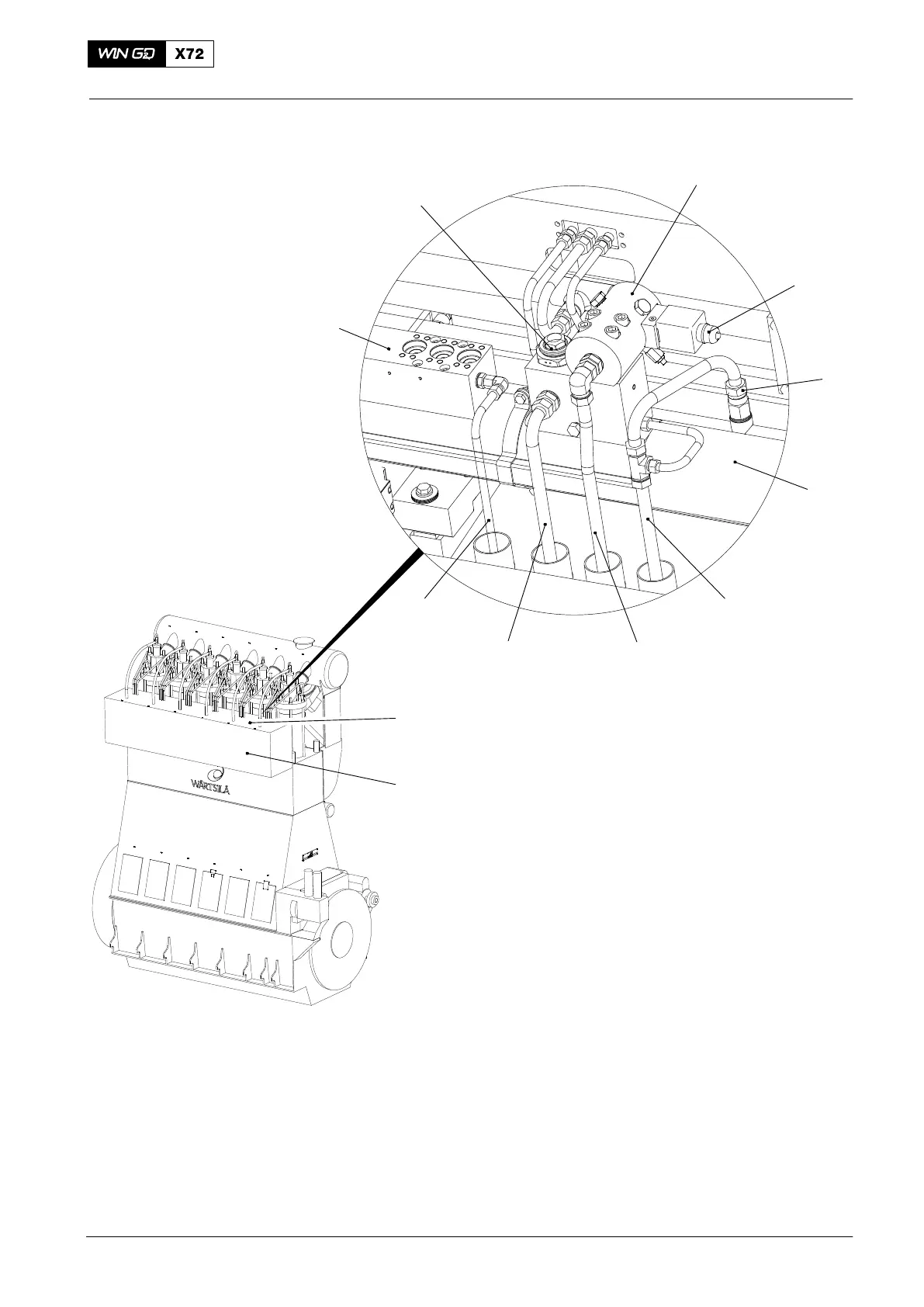 WIN GD X72

WÄRTSILÄ