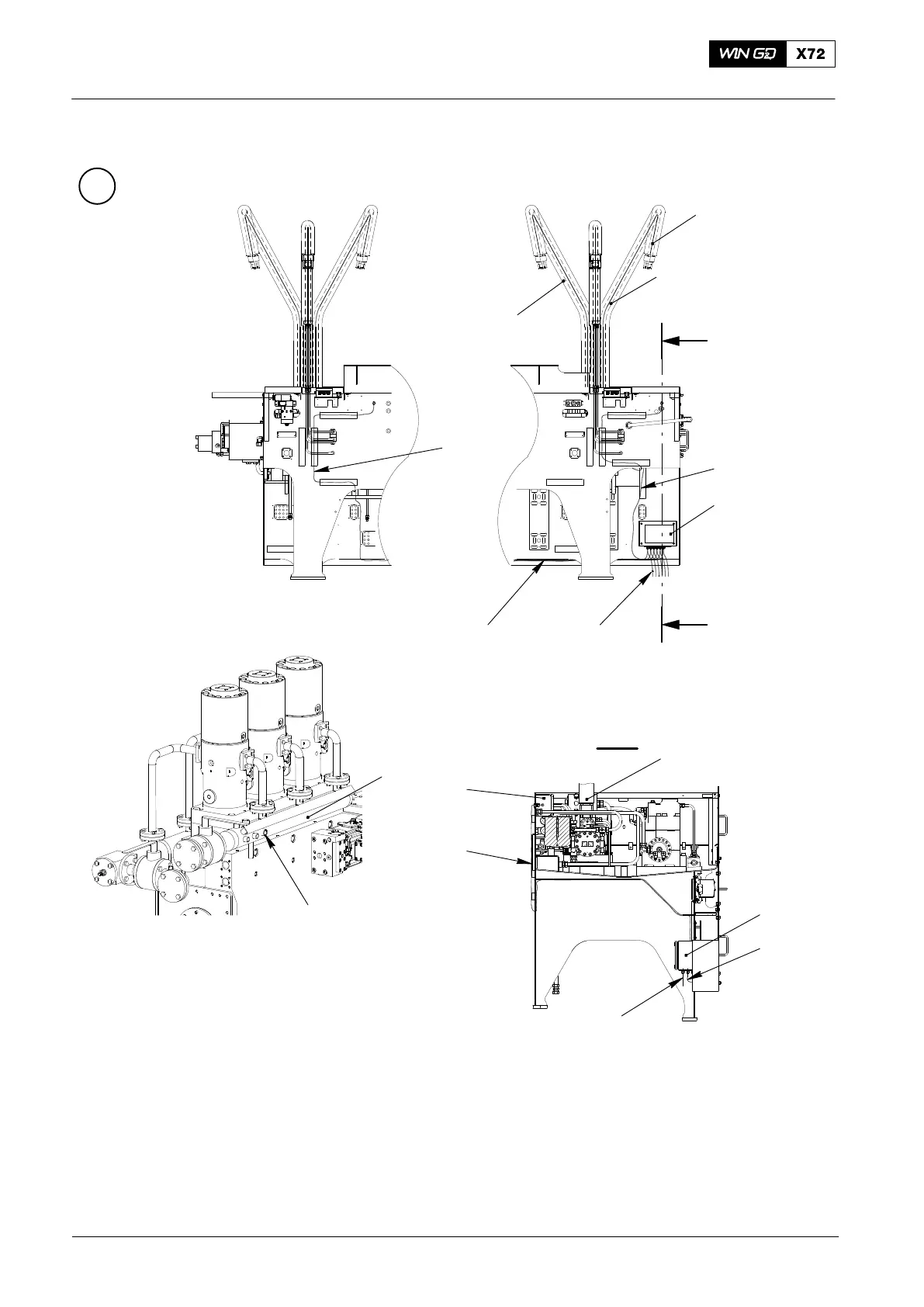 WIN GD X72