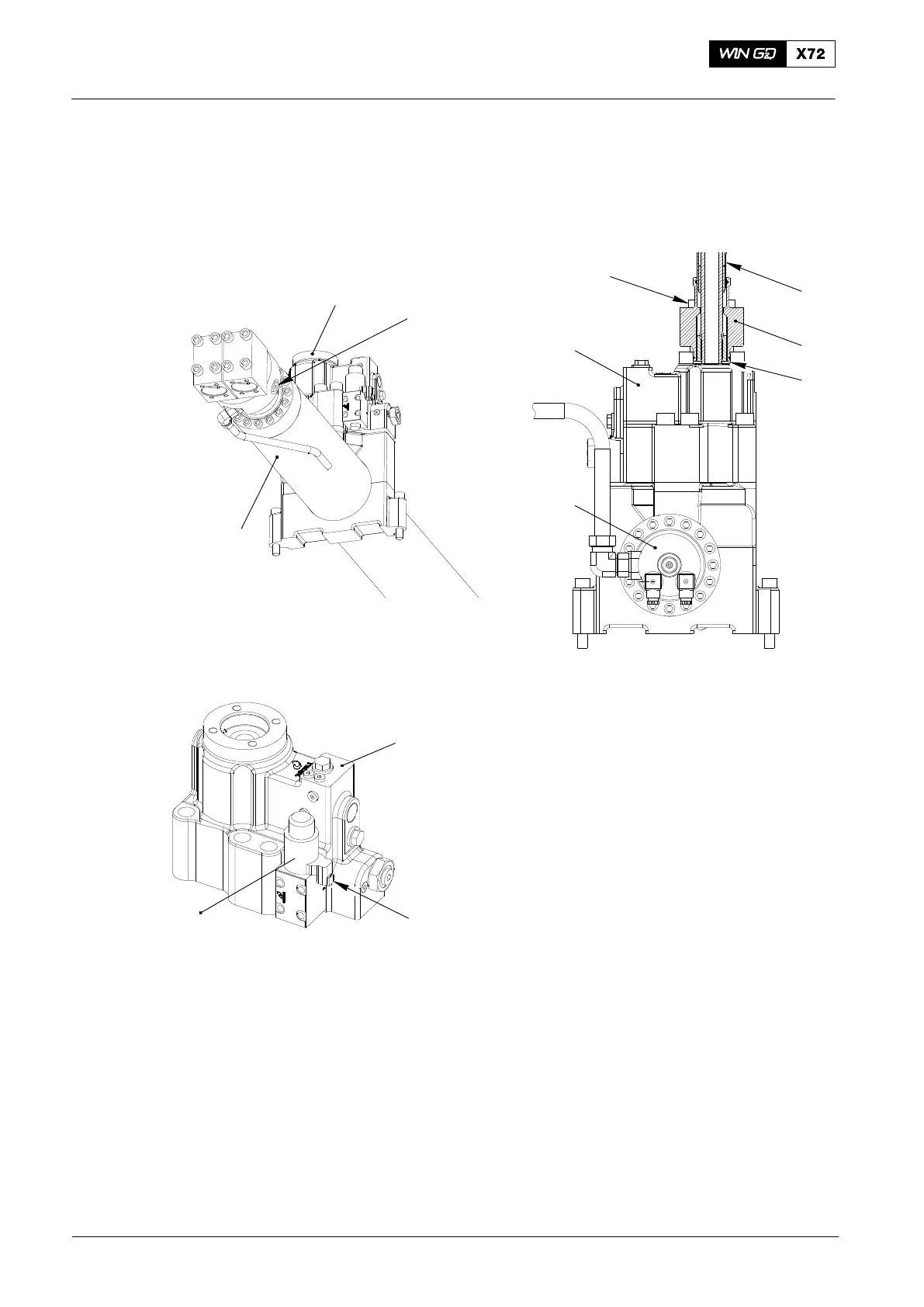 WIN GD X72