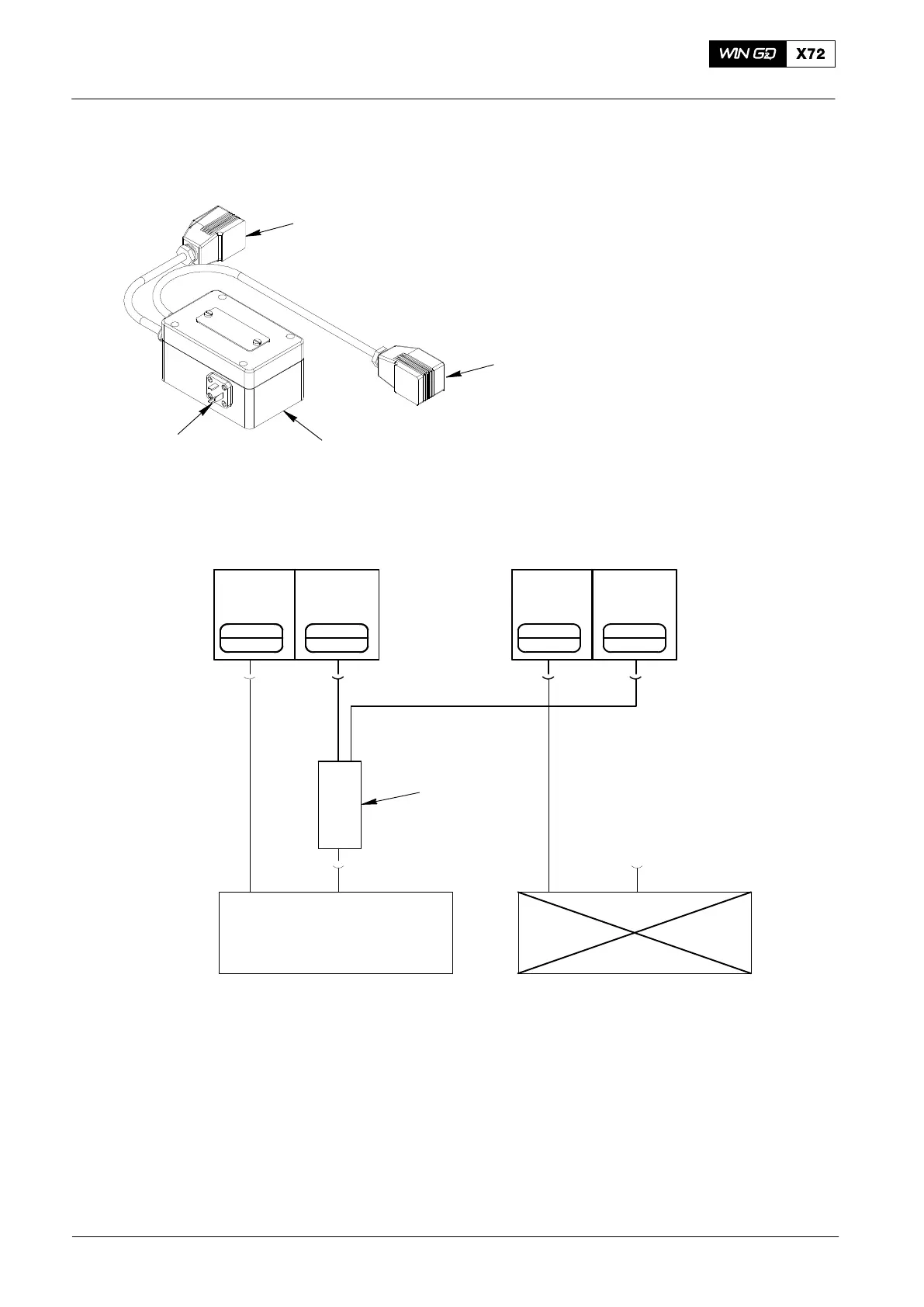 WIN GD X72