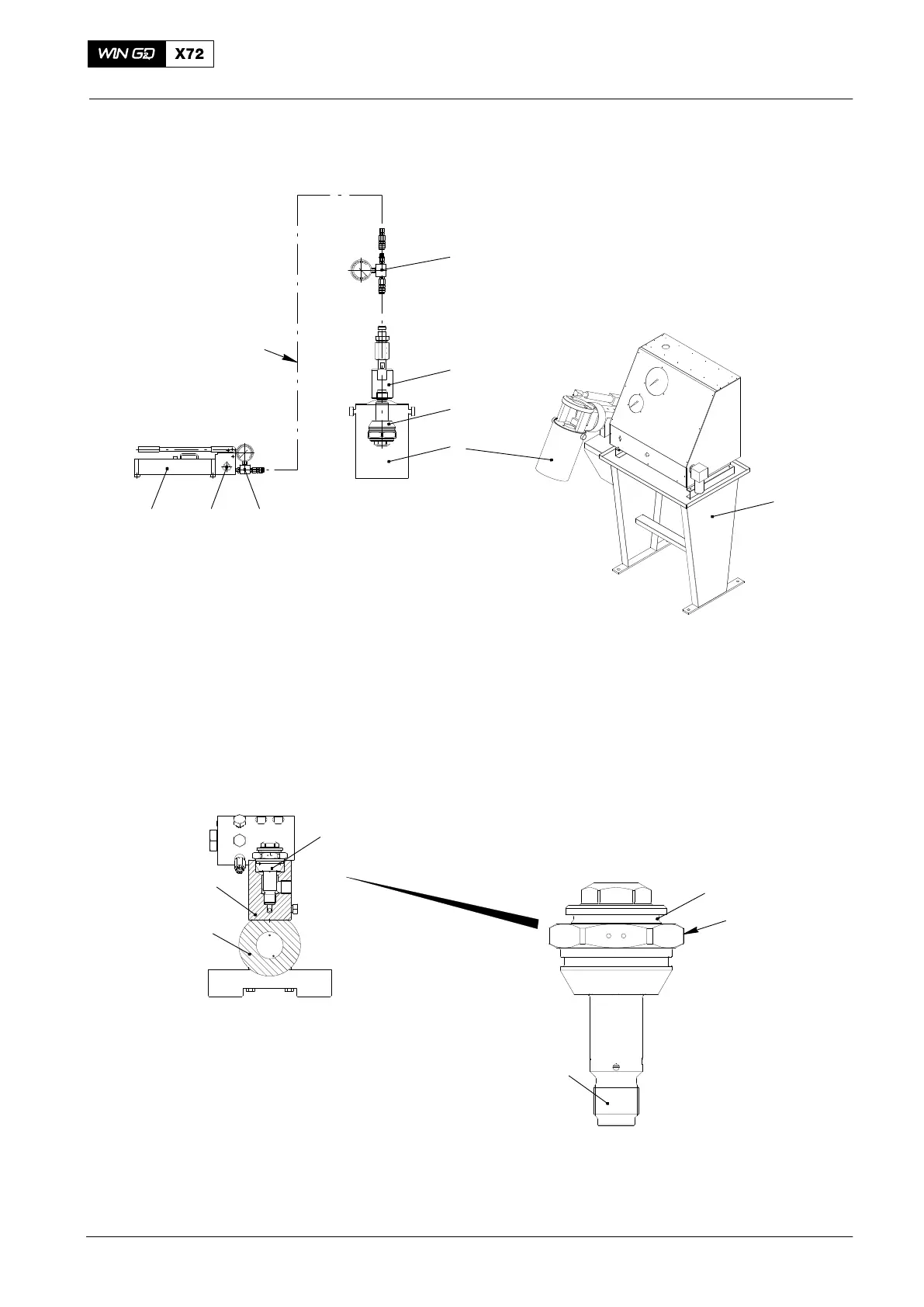 WIN GD X72