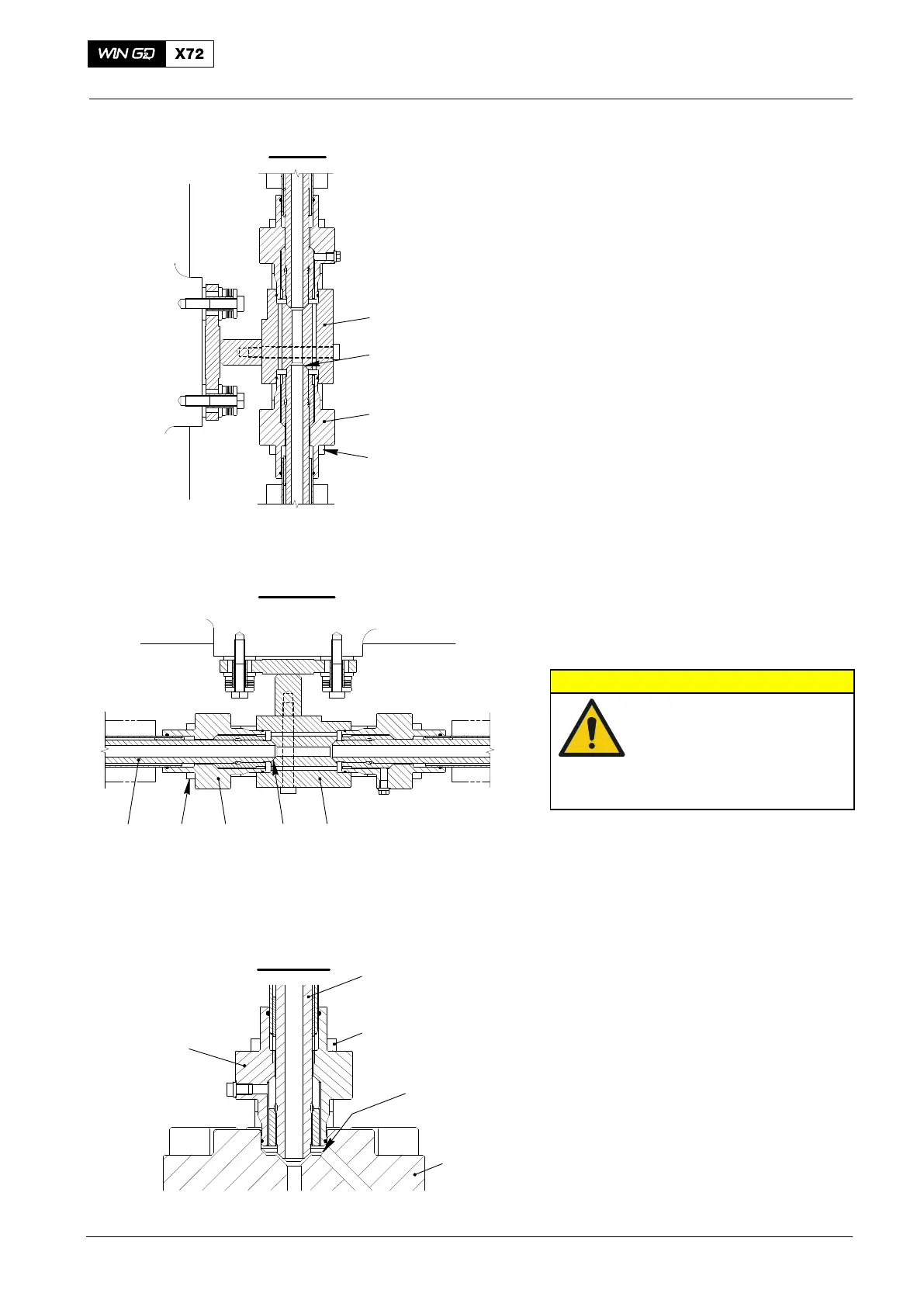 WIN GD X72