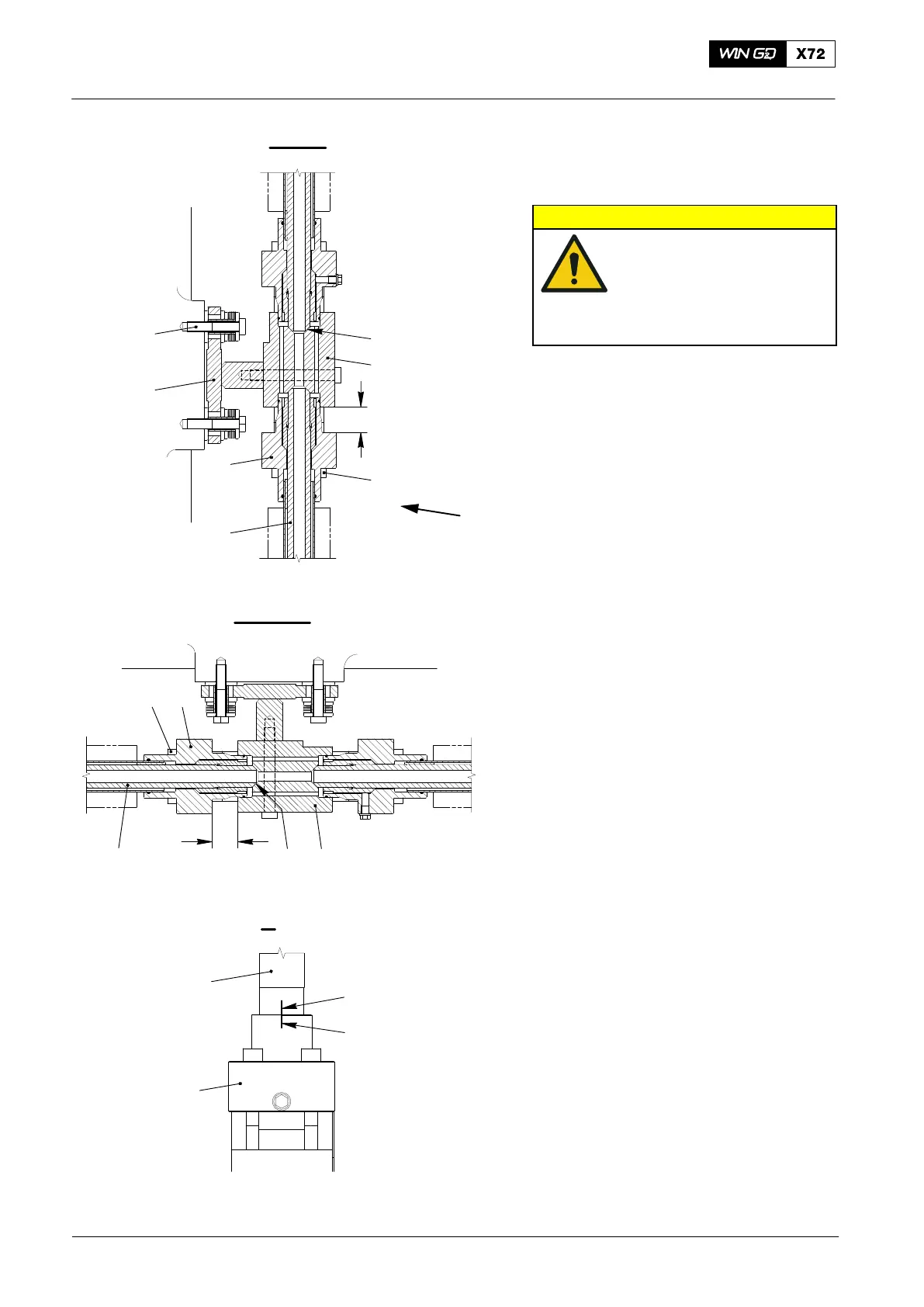 WIN GD X72