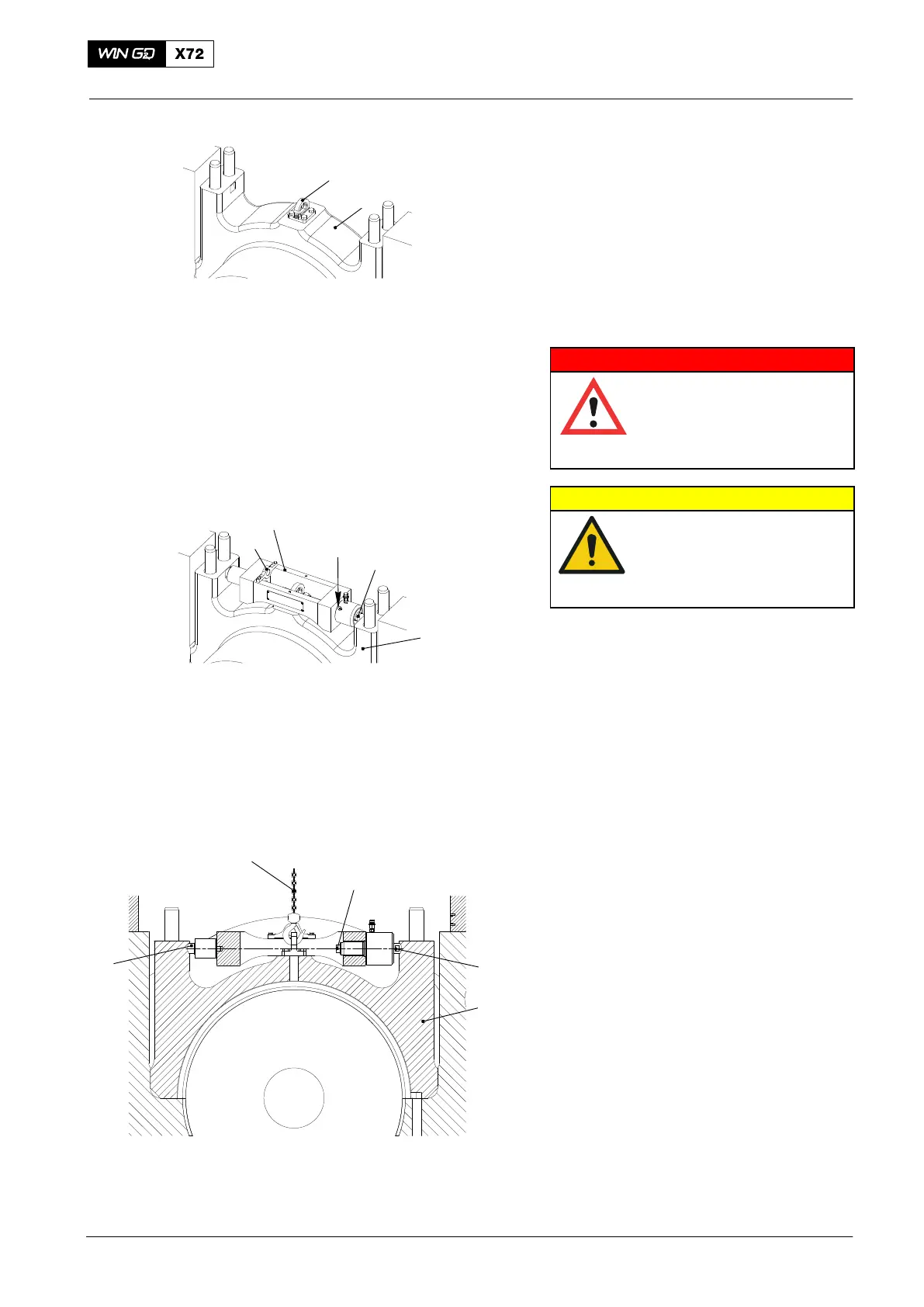 WIN GD X72