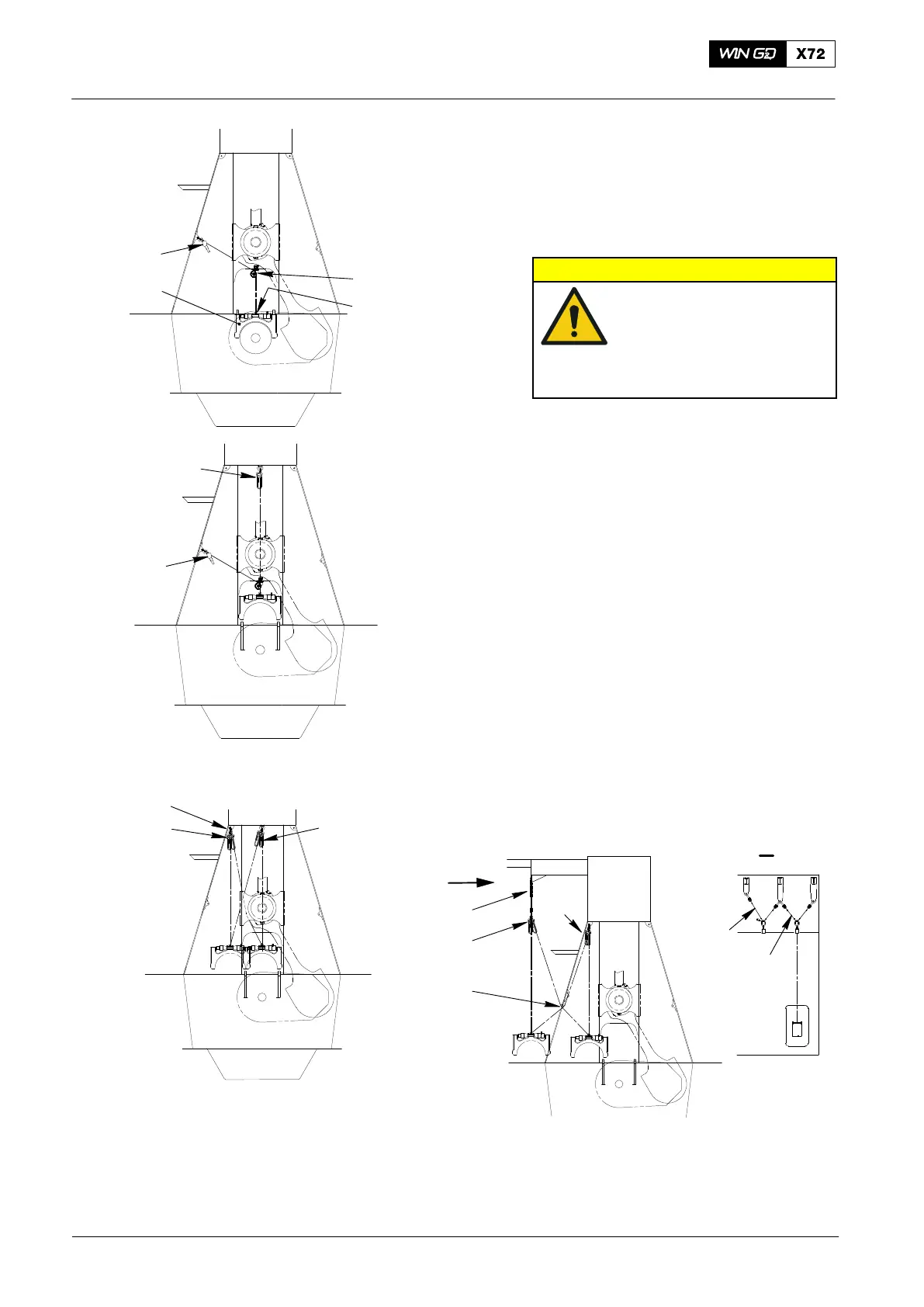 WIN GD X72